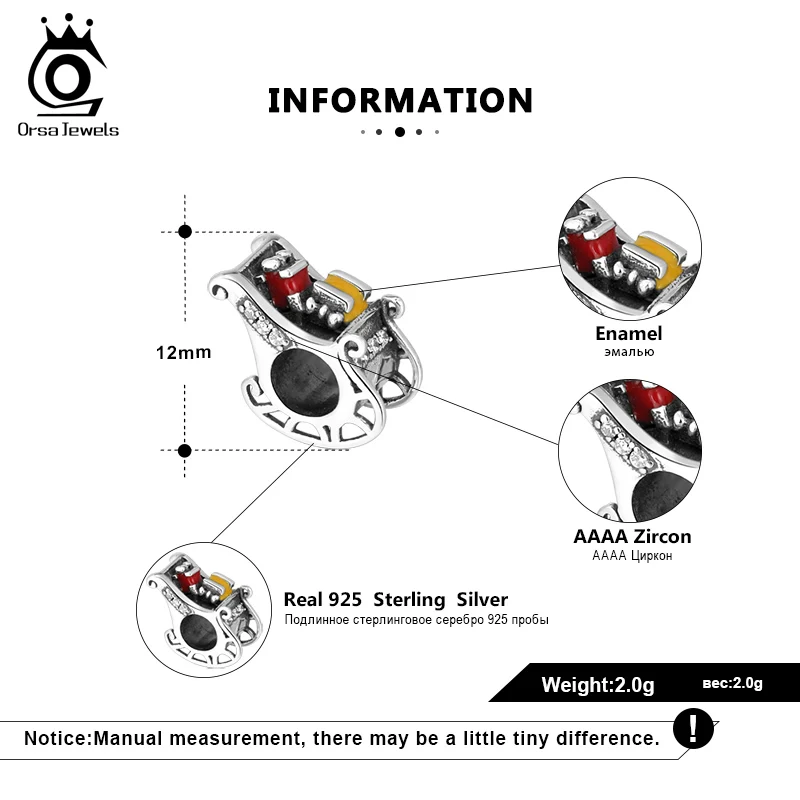 OrsaJewels

INFORMATION

12mm

Enamel
эмалью

AAAA Zircon
AAAA Циркон

Real 925 Sterling Silver
Подлинное стерлинговое серебро 925 пробы

Weight:2.0g
вес:2.0g

Notice:Manual measurement, there may be a little tiny difference.

!