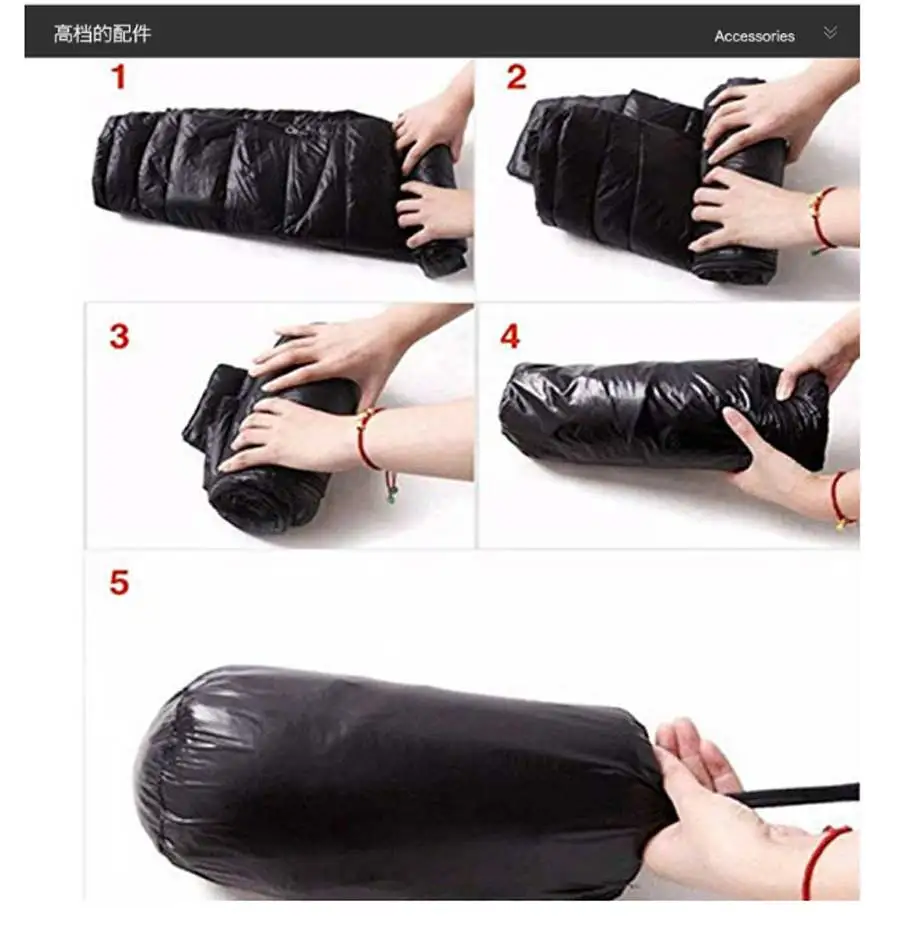 高档的配件 Accessories

1

2

3

4

5