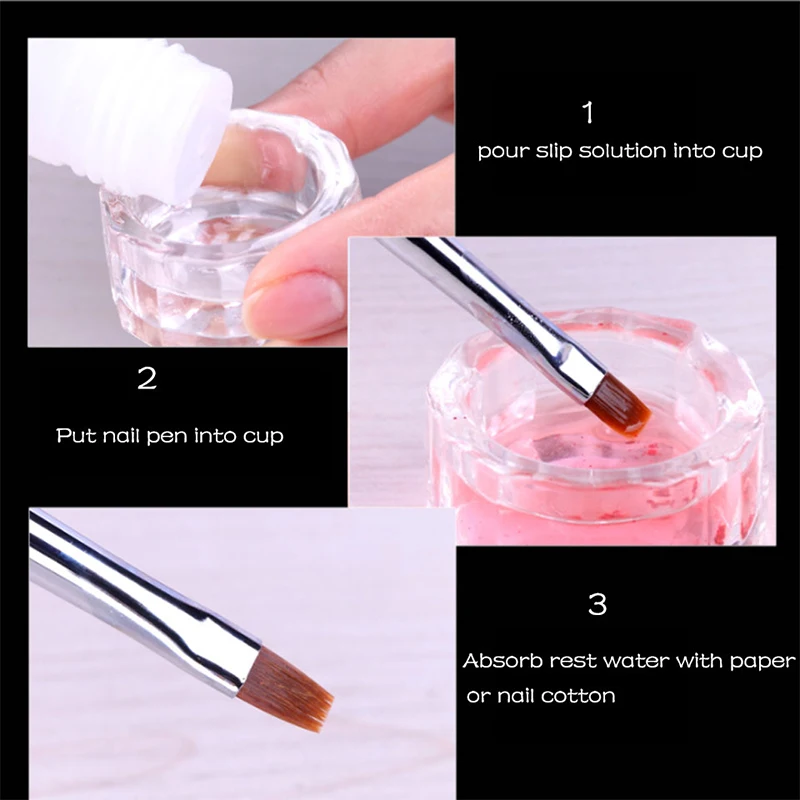 1

pour slip solution into cup

2

Put nail pen into cup

3

Absorb rest water with paper or nail cotton