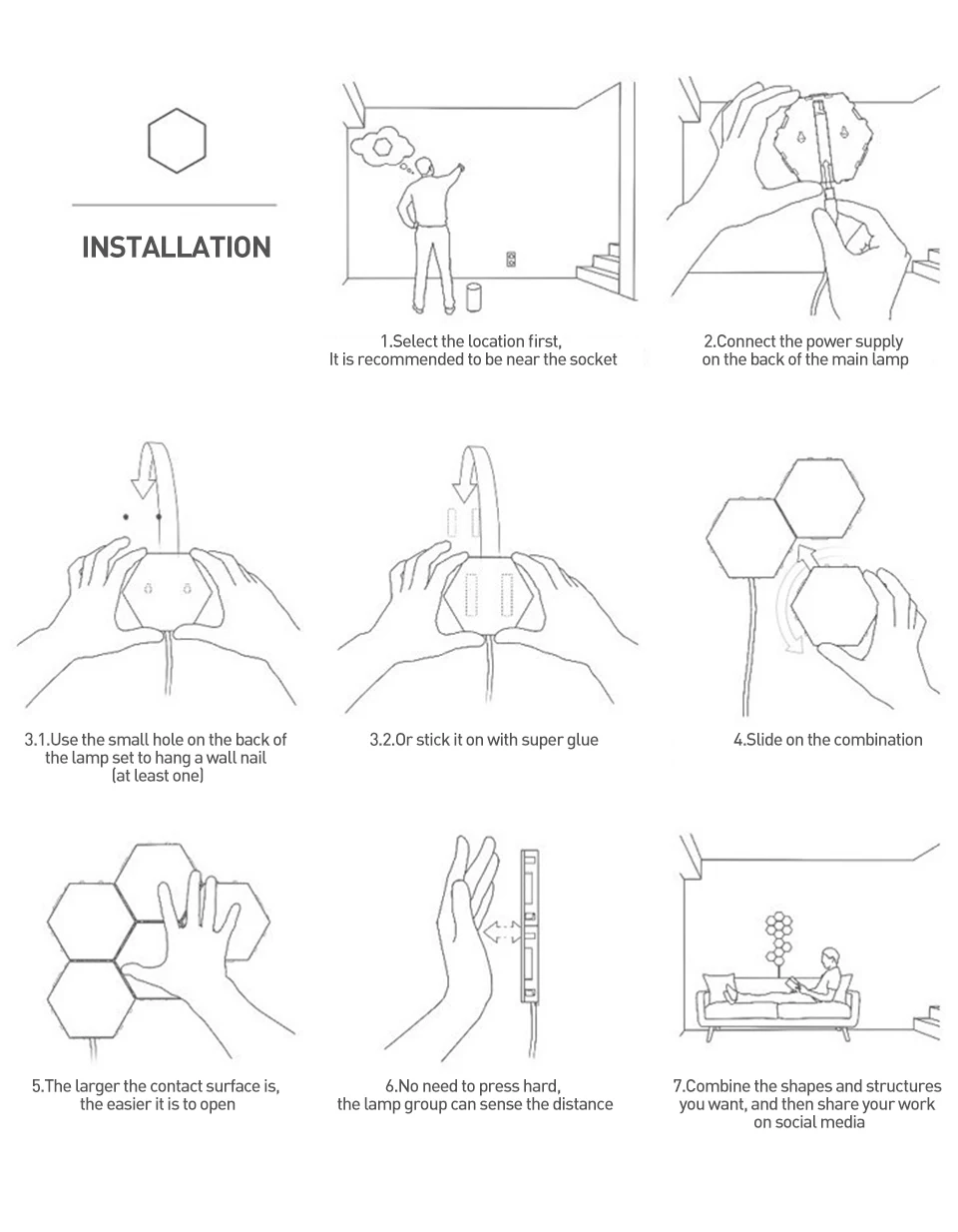 INSTALLATION

1.Select the location first,
It is recommended to be near the socket

2.Connect the power supply
on the back of the main lamp

3.1.Use the small hole on the back of the lamp set to hang a wall nail (at least one)

3.2.Or stick it on with super glue

4.Slide on the combination

5.The larger the contact surface is, the easier it is to open

6.No need to press hard, the lamp group can sense the distance

7.Combine the shapes and structures you want, and then share your work on social media