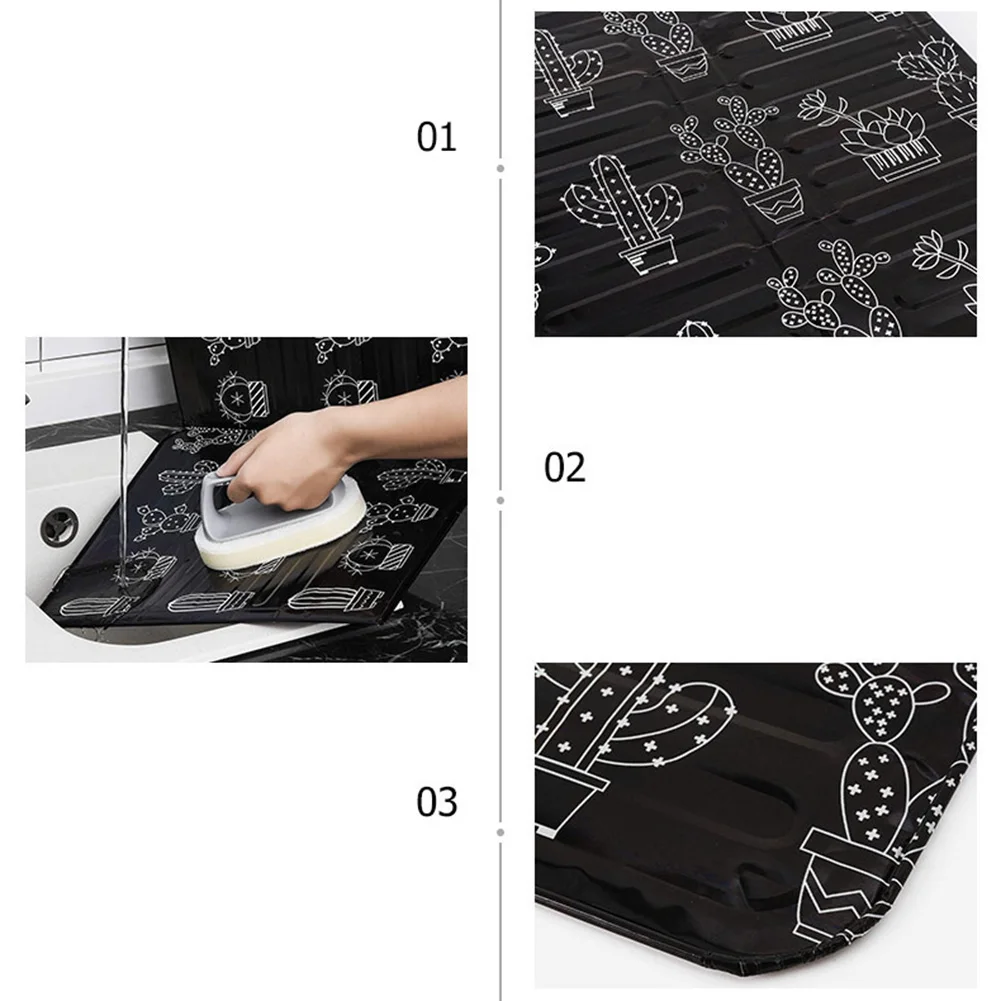 01

02

03