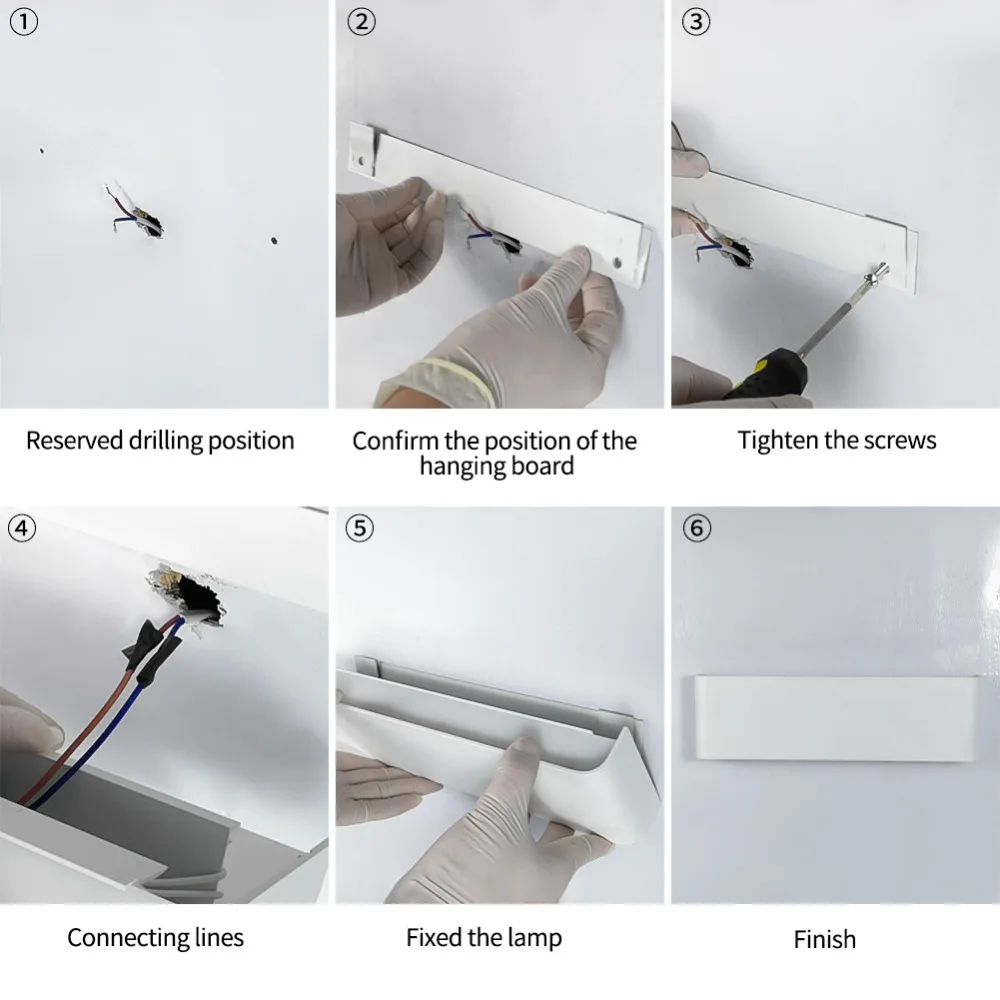 ①

Reserved drilling position

②

Confirm the position of the hanging board

③

Tighten the screws

④

Connecting lines

⑤

Fixed the lamp

⑥

Finish