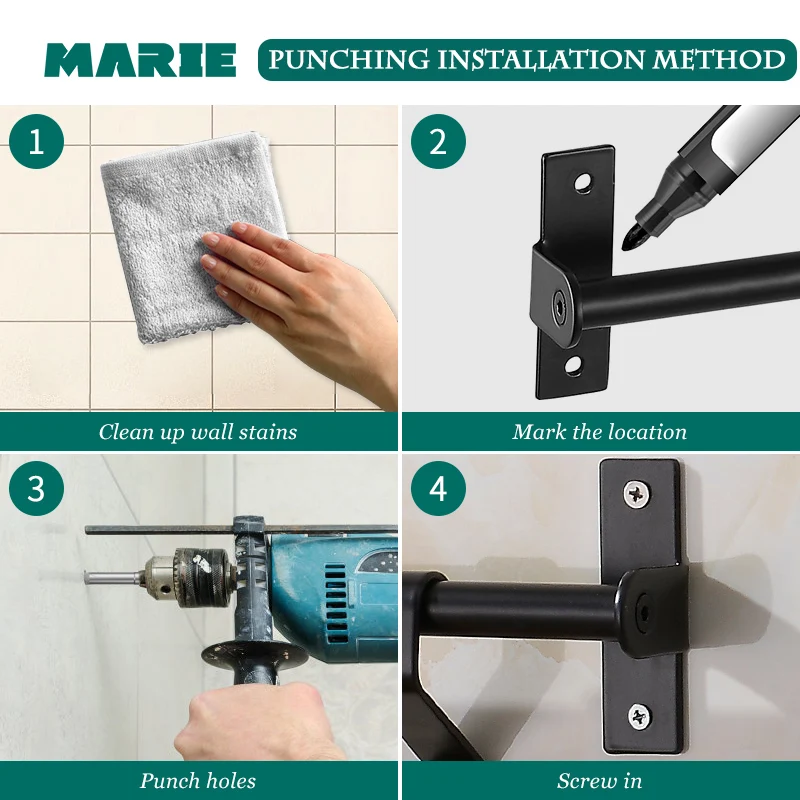 MARIE

PUNCHING INSTALLATION METHOD

1

Clean up wall stains

2

Mark the location

3

Punch holes

4

Screw in