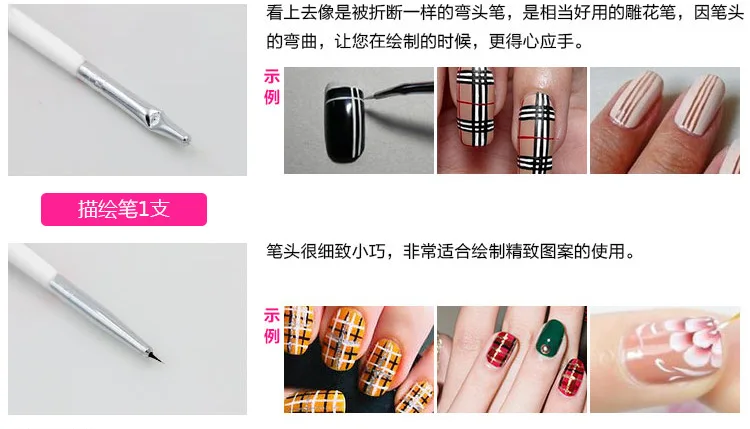 看上去像是被折断一样的弯头笔，是相当好用的雕花笔，因笔头的弯曲，让您在绘制的时候，更得心应手。

示例

描绘笔1支

笔头很细致小巧，非常适合绘制精致图案的使用。

示例