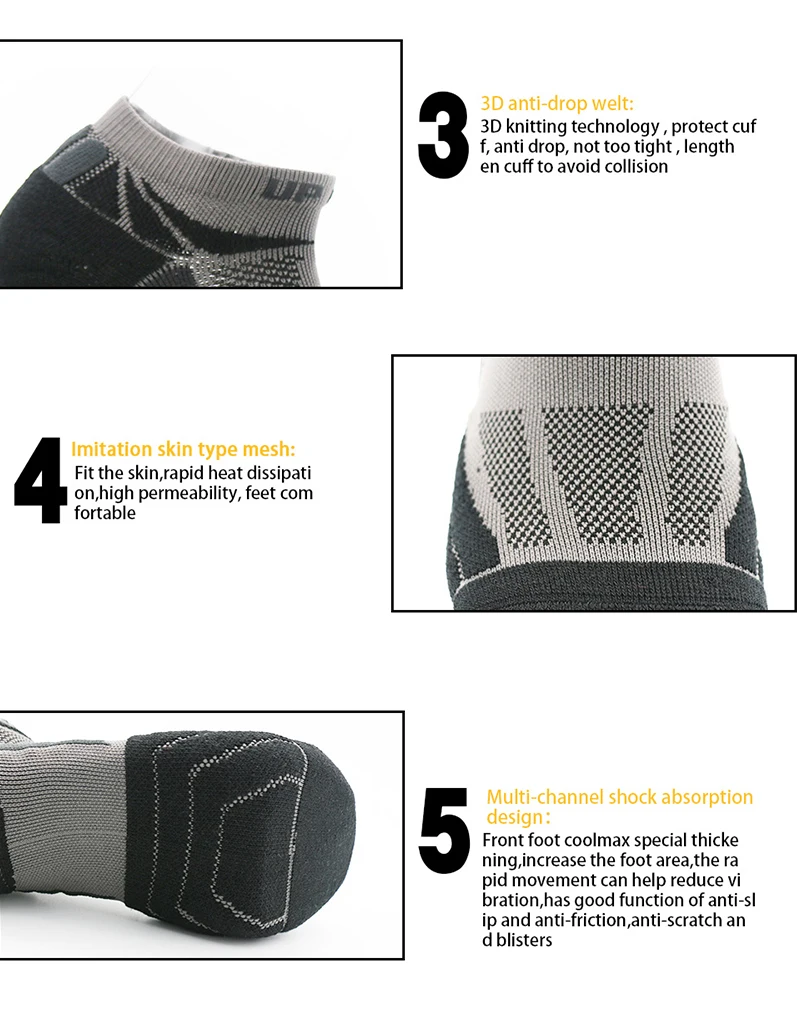 UP

3

3D anti-drop welt:
3D knitting technology , protect cuf f, anti drop, not too tight , length en cuff to avoid collision

4

Imitation skin type mesh:
Fit the skin,rapid heat dissipati on,high permeability, feet com fortable

5

Multi-channel shock absorption design :
Front foot coolmax special thicke ning,increase the foot area,the ra pid movement can help reduce vi bration,has good function of anti-sl ip and anti-friction,anti-scratch an d blisters