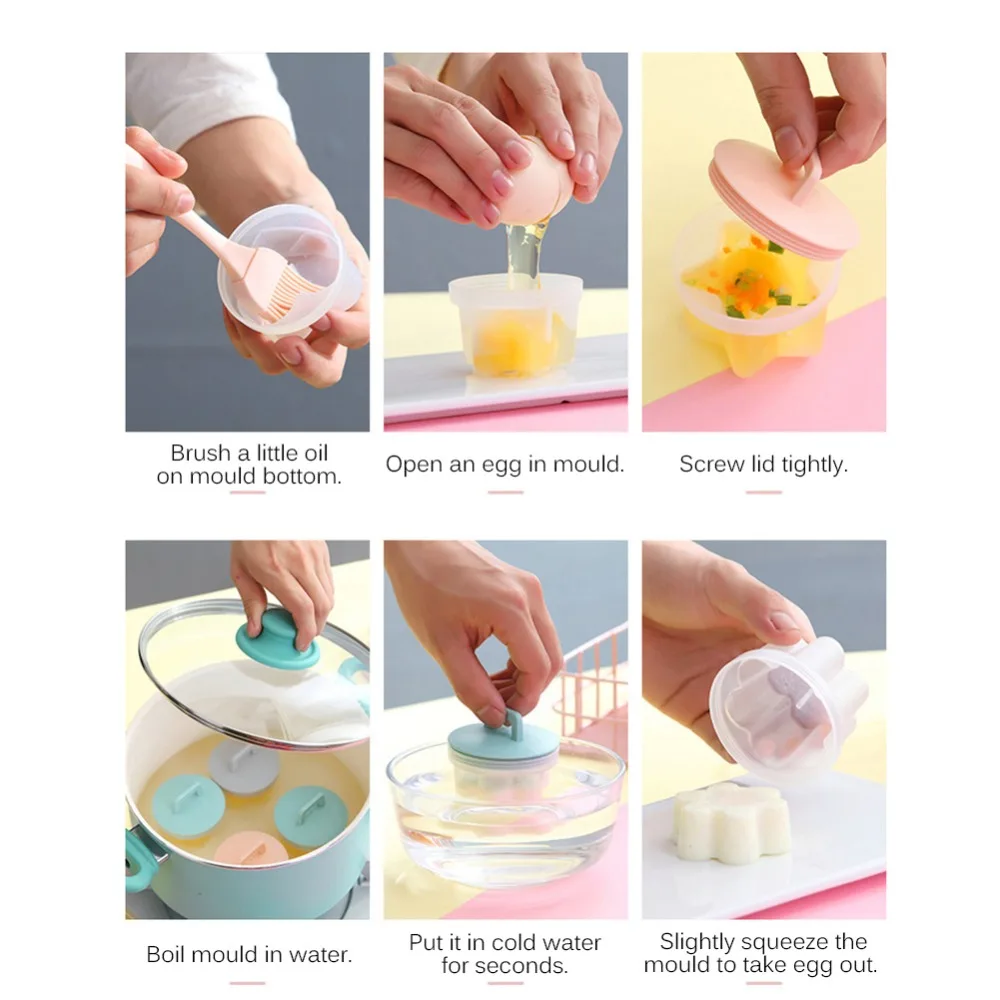 Brush a little oil on mould bottom.

Open an egg in mould.

Screw lid tightly.

Boil mould in water.

Put it in cold water for seconds.

Slightly squeeze the mould to take egg out.