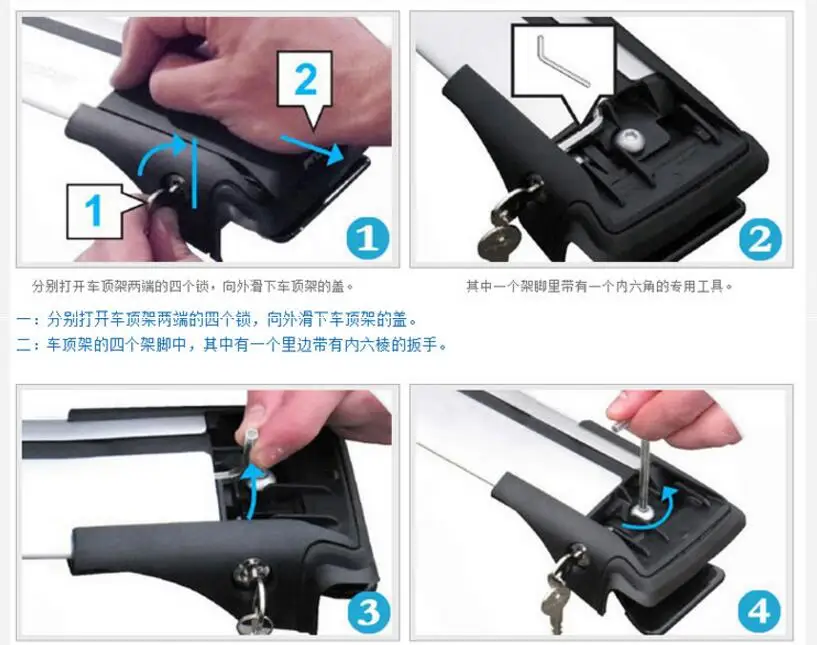 2

1

1

2

分别打开车顶架两端的四个锁，向外滑下车顶架的盖。

其中一个架脚里带有一个内六角的专用工具。

一：分别打开车顶架两端的四个锁，向外滑下车顶架的盖。
二：车顶架的四个架脚中，其中有一个里边带有内六棱的扳手。

3

4