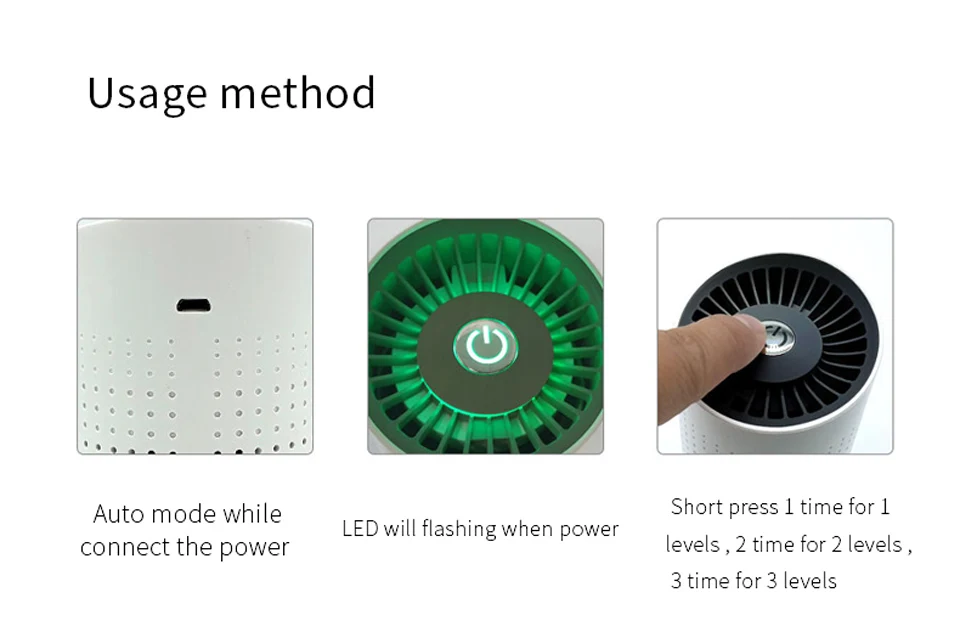 Usage method

Auto mode while connect the power

LED will flashing when power

Short press 1 time for 1 levels , 2 time for 2 levels , 3 time for 3 levels