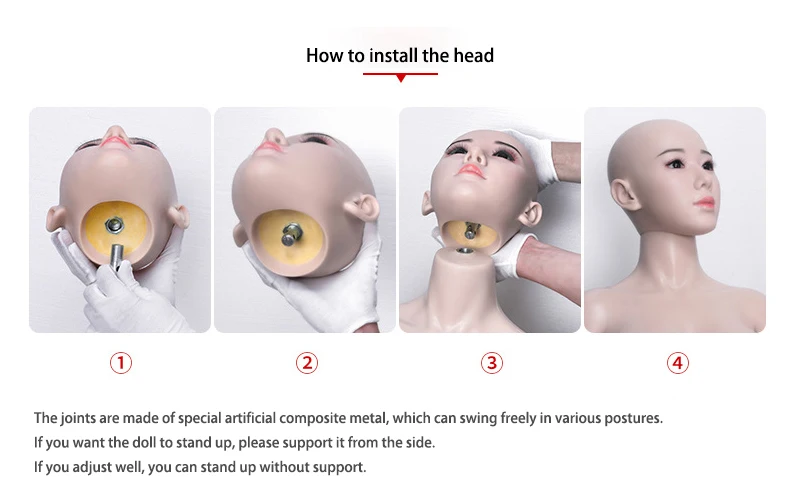 How to install the head

①

②

③

④

The joints are made of special artificial composite metal, which can swing freely in various postures.
If you want the doll to stand up, please support it from the side.
If you adjust well, you can stand up without support.