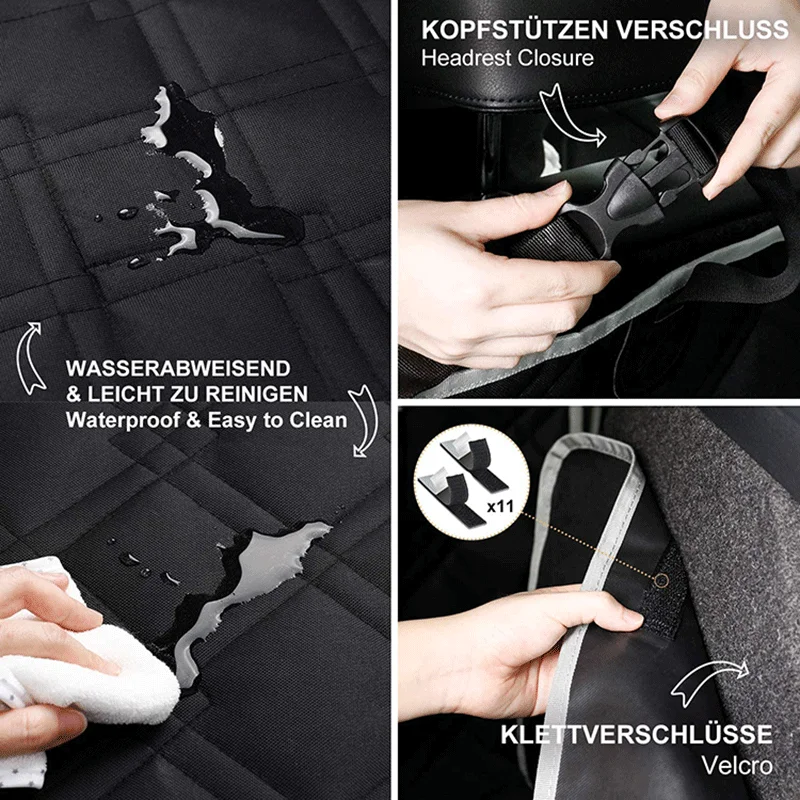 WASSERABWEISEND
& LEICHT ZU REINIGEN
Waterproof & Easy to Clean

KOPFSTÜTZEN VERSCHLUSS
Headrest Closure

x11

KLETTVERSCHLÜSSE
Velcro