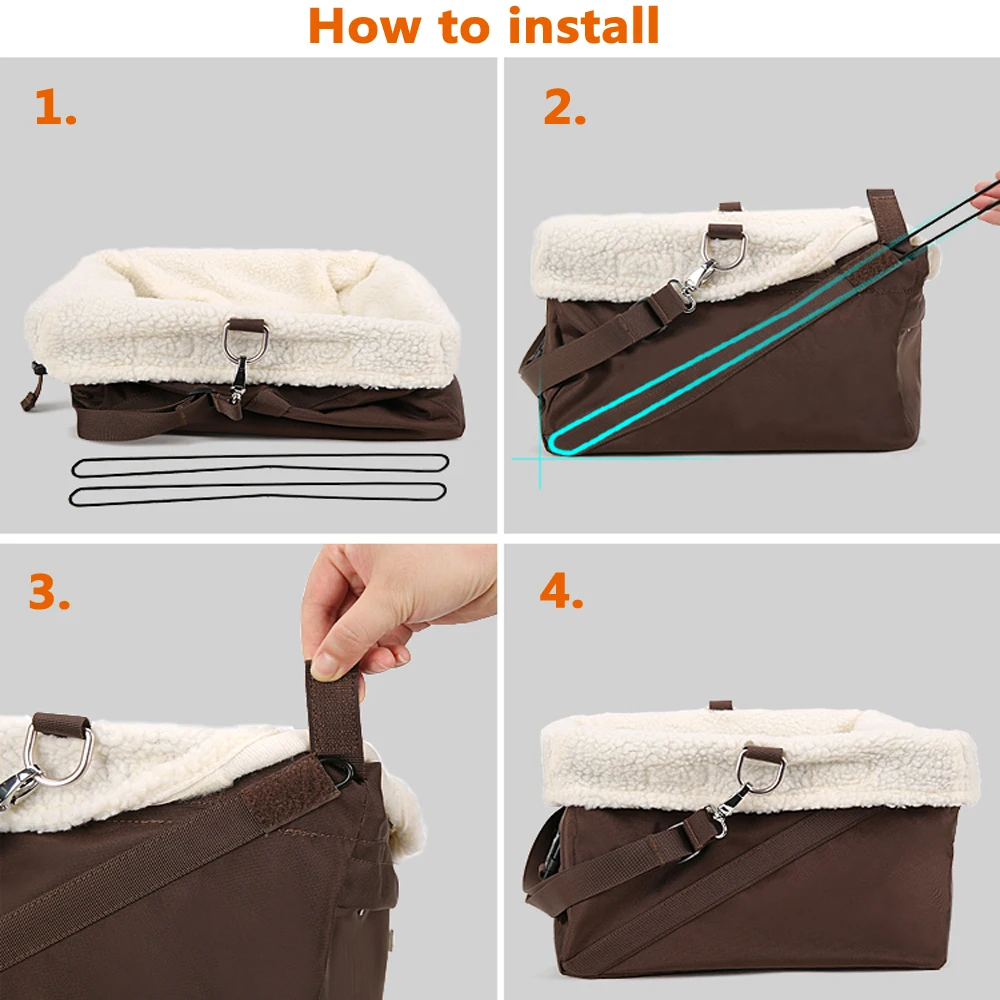 How to install

1.

2.

3.

4.