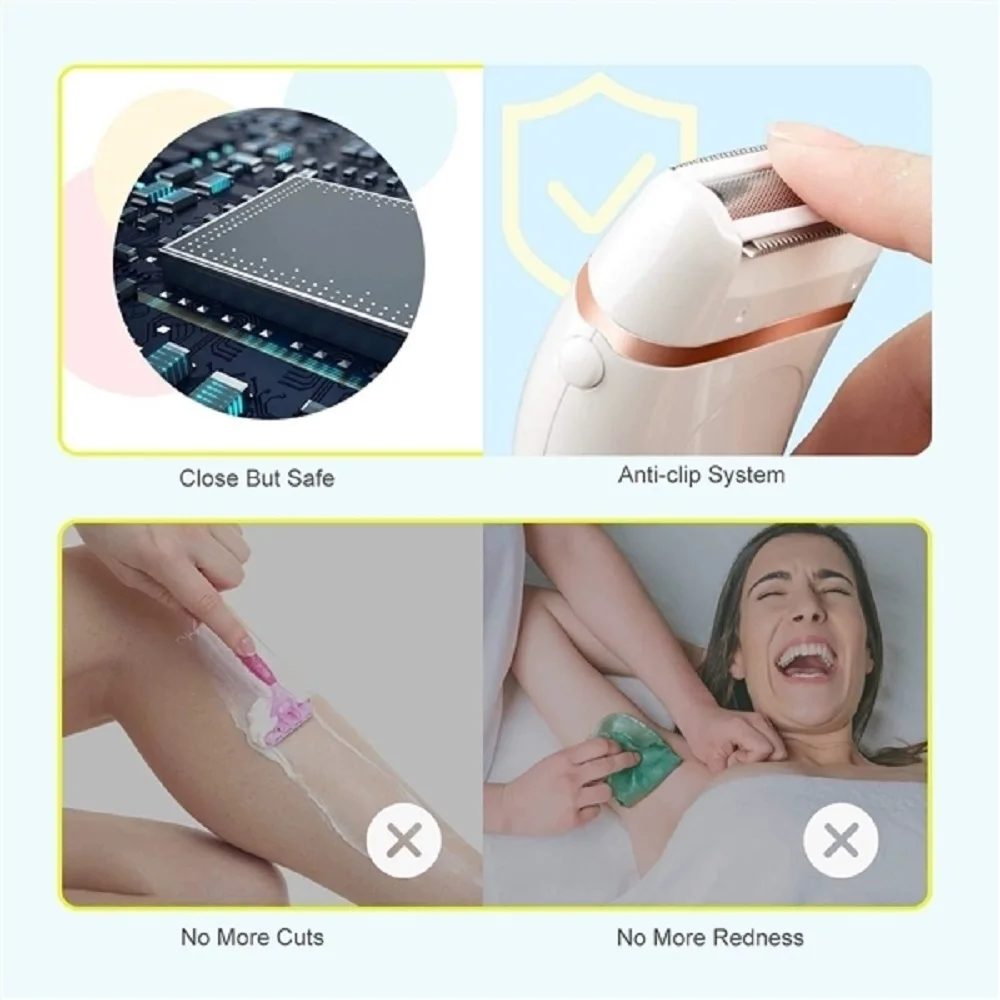 Close But Safe

Anti-clip System

No More Cuts

No More Redness