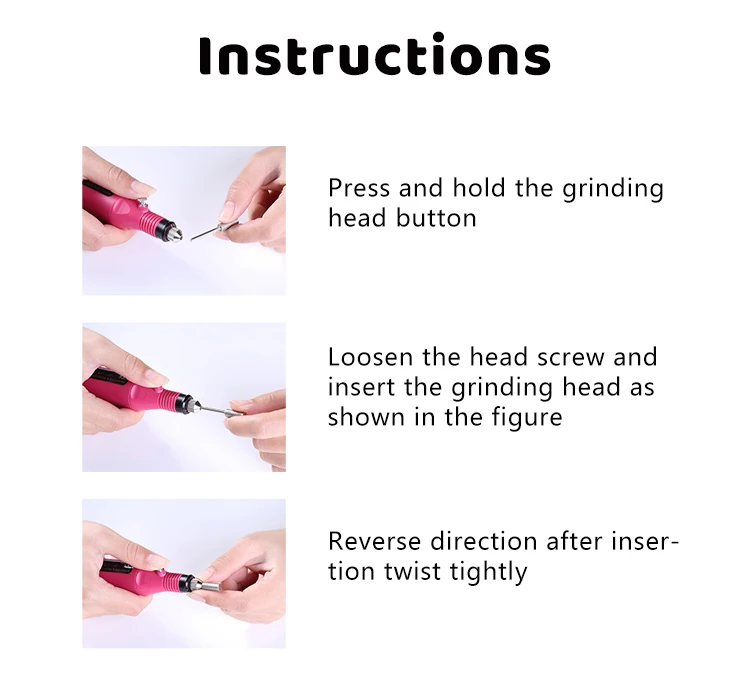 Instructions

Press and hold the grinding head button

Loosen the head screw and insert the grinding head as shown in the figure

Reverse direction after insertion twist tightly