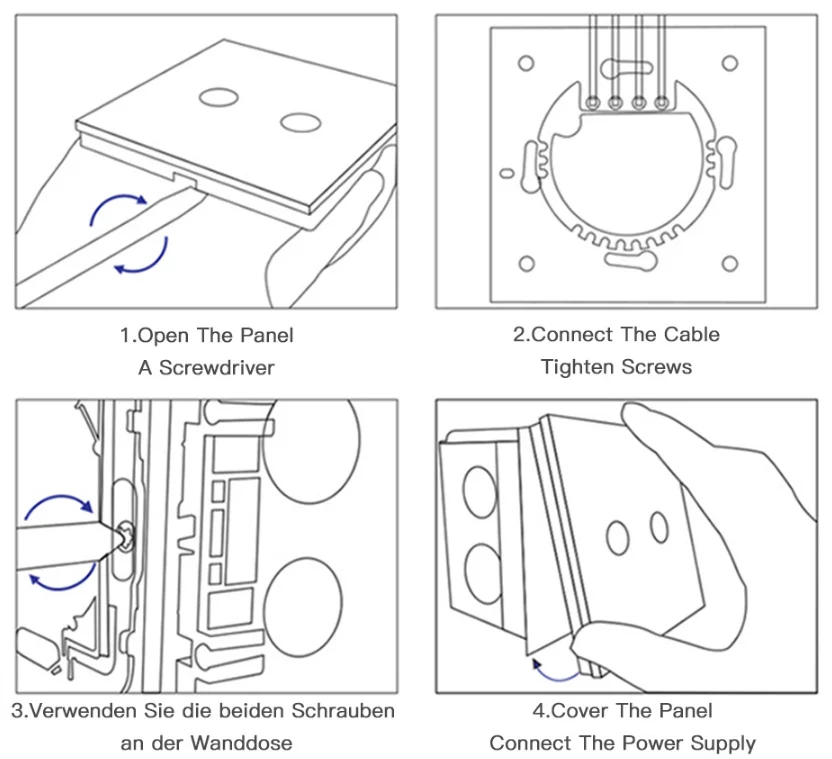 1.Open The Panel
A Screwdriver

2.Connect The Cable
Tighten Screws

3.Verwenden Sie die beiden Schrauben an der Wanddose

4.Cover The Panel
Connect The Power Supply