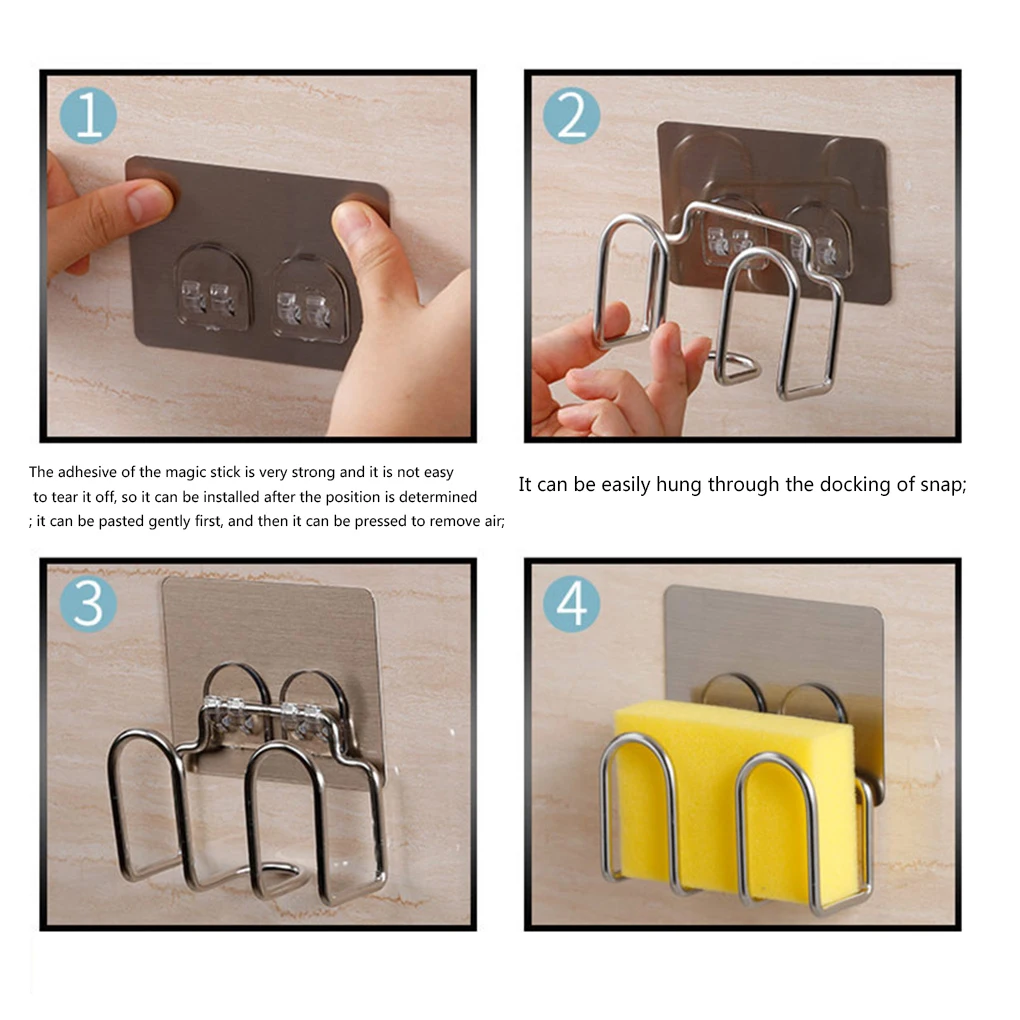 1

2

The adhesive of the magic stick is very strong and it is not easy to tear it off, so it can be installed after the position is determined ; it can be pasted gently first, and then it can be pressed to remove air;

It can be easily hung through the docking of snap;

3

4