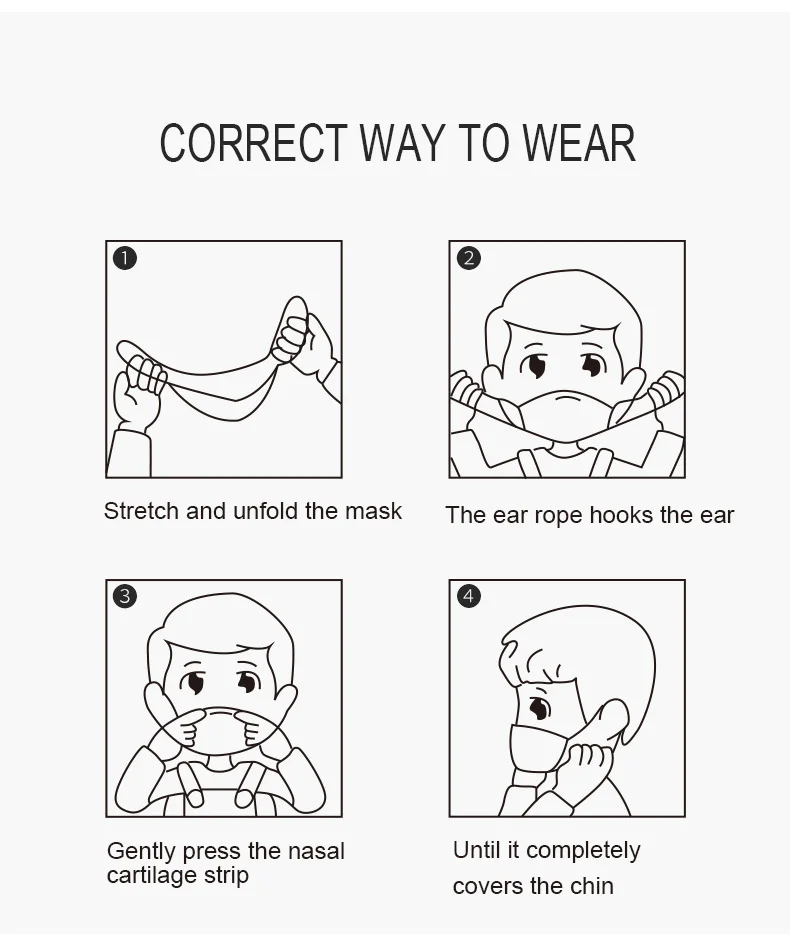 CORRECT WAY TO WEAR

1

Stretch and unfold the mask

2

The ear rope hooks the ear

3

Gently press the nasal cartilage strip

4

Until it completely covers the chin