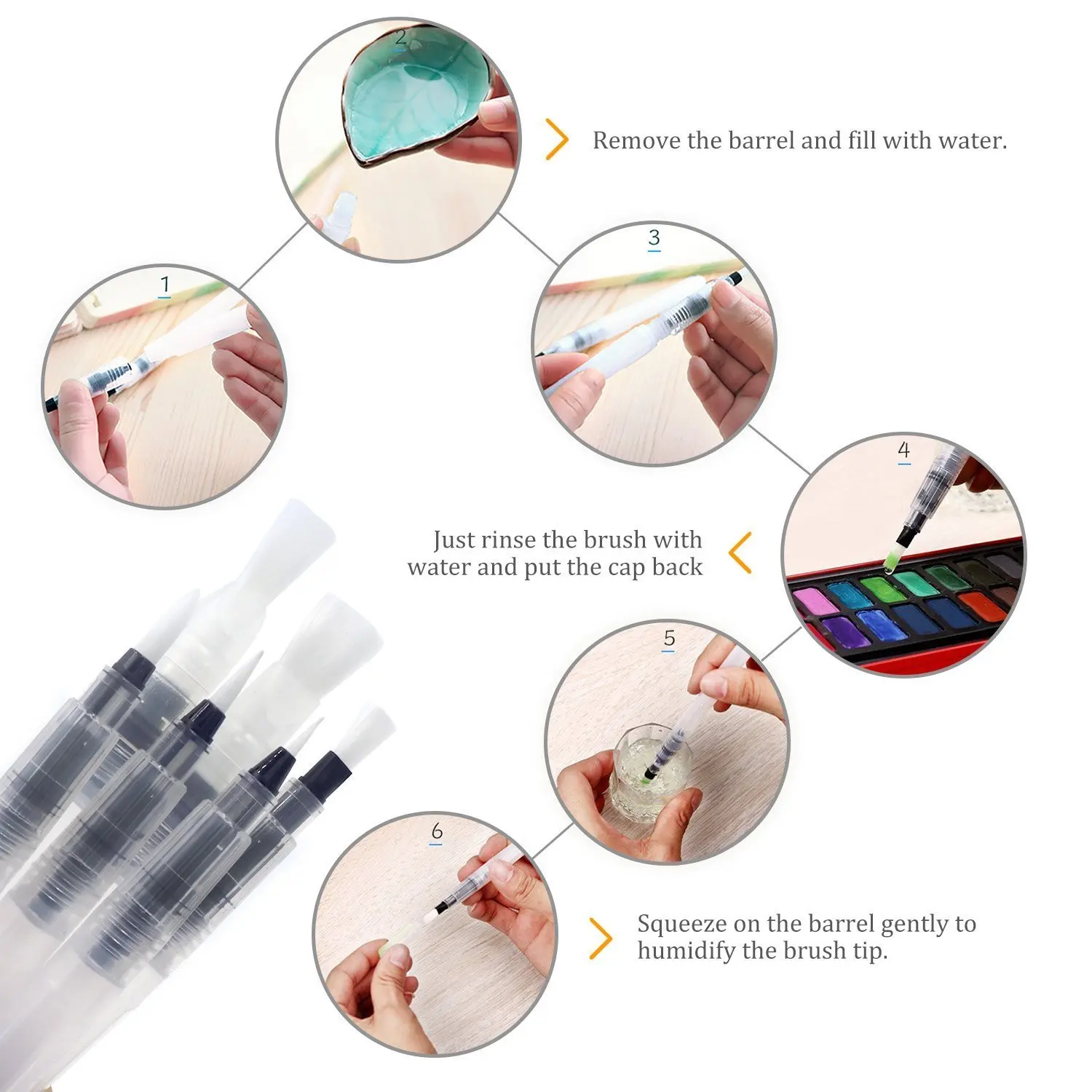 2

Remove the barrel and fill with water.

1

3

4

Just rinse the brush with water and put the cap back

5

6

Squeeze on the barrel gently to humidify the brush tip.