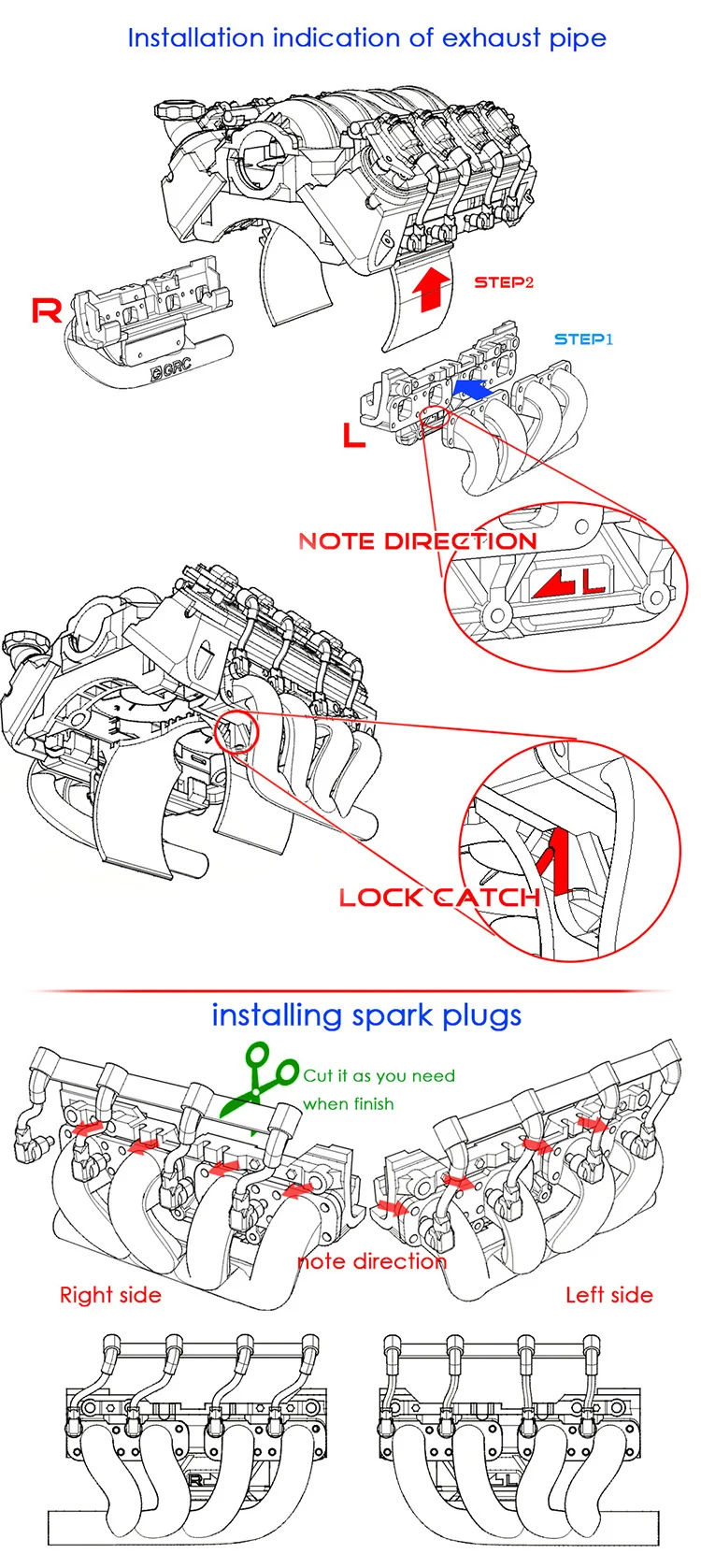 Installation indication of exhaust pipe

STEP2

R

GRC

STEP1

L

NOTE DIRECTION

L

LOCK CATCH

installing spark plugs

Cut it as you need when finish

note direction

Right side

Left side

R

L