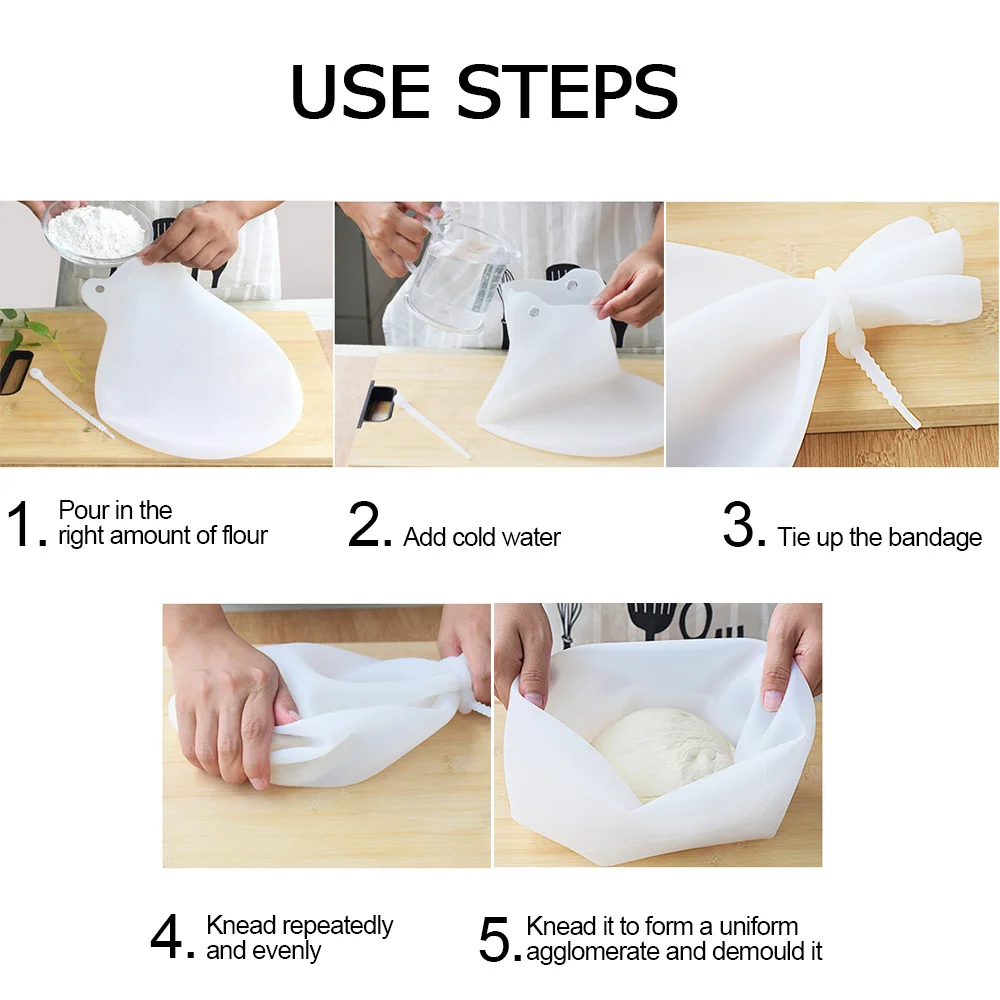 USE STEPS

1. Pour in the right amount of flour

2. Add cold water

3. Tie up the bandage

4. Knead repeatedly and evenly

5. Knead it to form a uniform agglomerate and demould it