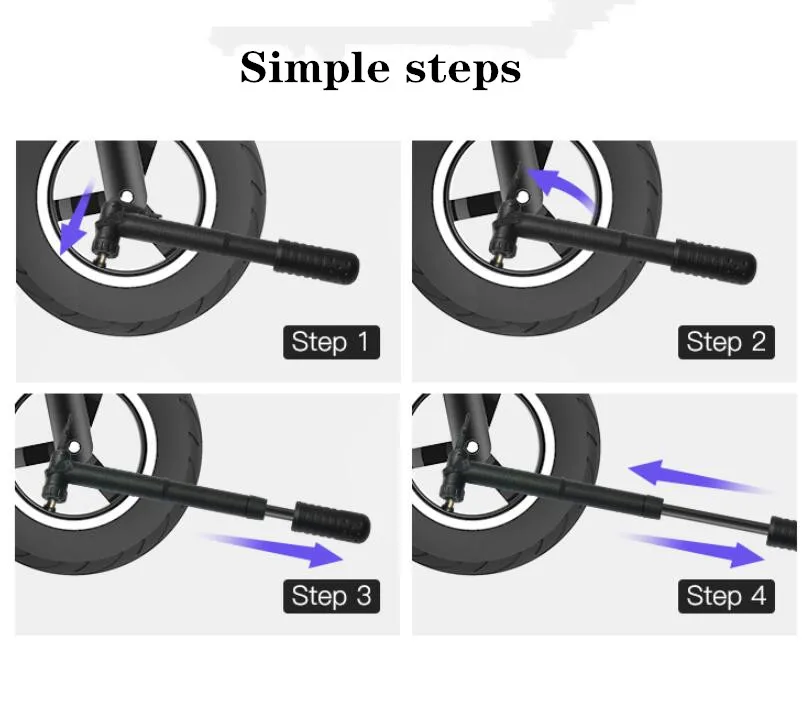 Simple steps

Step 1

Step 2

Step 3

Step 4