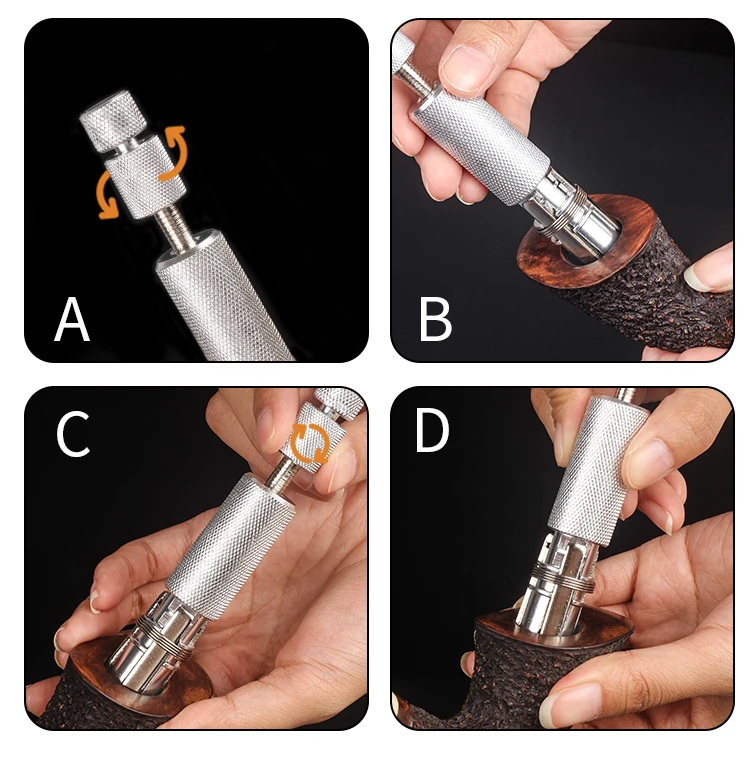 A

B

C

D