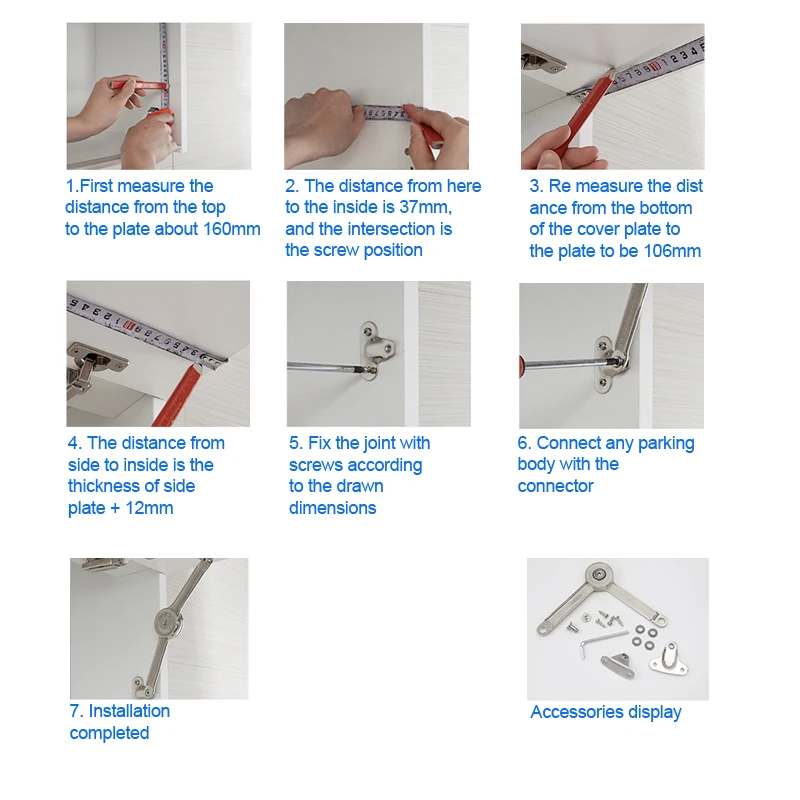 1.First measure the distance from the top to the plate about 160mm

2. The distance from here to the inside is 37mm, and the intersection is the screw position

3. Re measure the dist ance from the bottom of the cover plate to the plate to be 106mm

4. The distance from side to inside is the thickness of side plate + 12mm

5. Fix the joint with screws according to the drawn dimensions

6. Connect any parking body with the connector

7. Installation completed

Accessories display