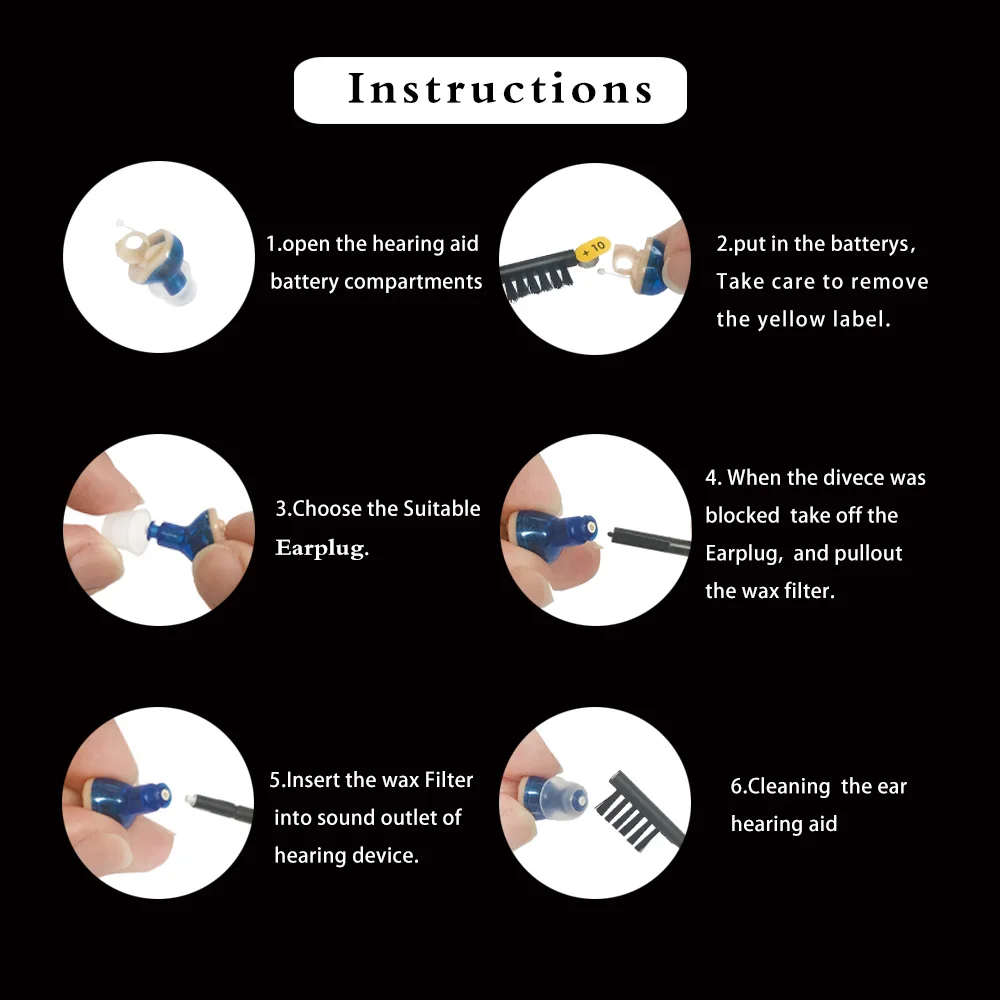 Instructions

1.open the hearing aid battery compartments

+10

2.put in the batterys, Take care to remove the yellow label.

3.Choose the Suitable Earplug.

4. When the divece was blocked take off the Earplug, and pullout the wax filter.

5.Insert the wax Filter into sound outlet of hearing device.

6.Cleaning the ear hearing aid