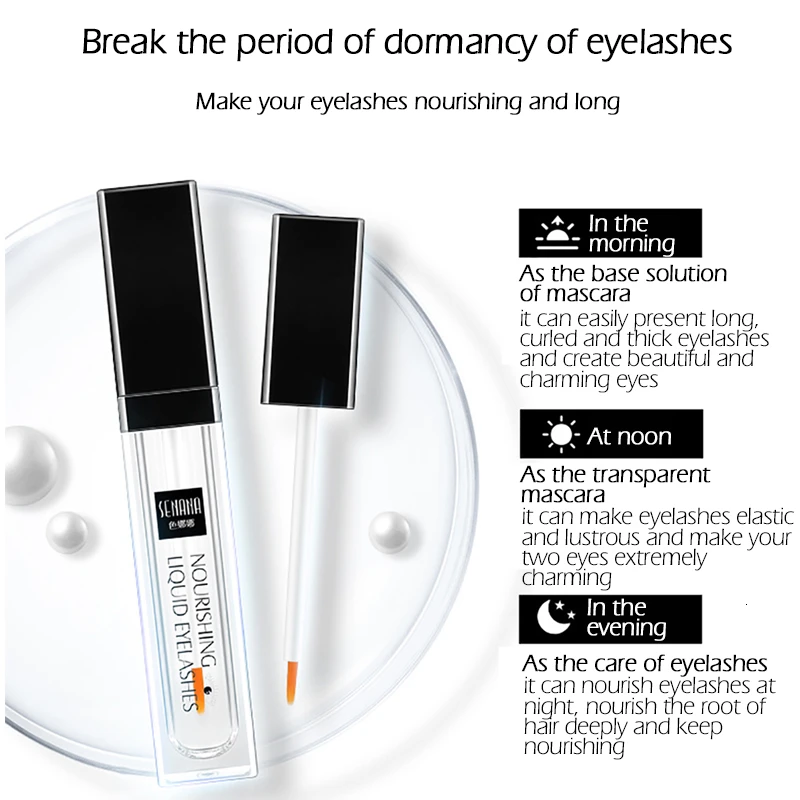 Break the period of dormancy of eyelashes

Make your eyelashes nourishing and long

SENANA
色娜娜
NOURISHING
LIQUID EYELASHES

In the morning
As the base solution of mascara
it can easily present long, curled and thick eyelashes and create beautiful and charming eyes

At noon
As the transparent mascara
it can make eyelashes elastic and lustrous and make your two eyes extremely charming

In the evening
As the care of eyelashes
it can nourish eyelashes at night, nourish the root of hair deeply and keep nourishing