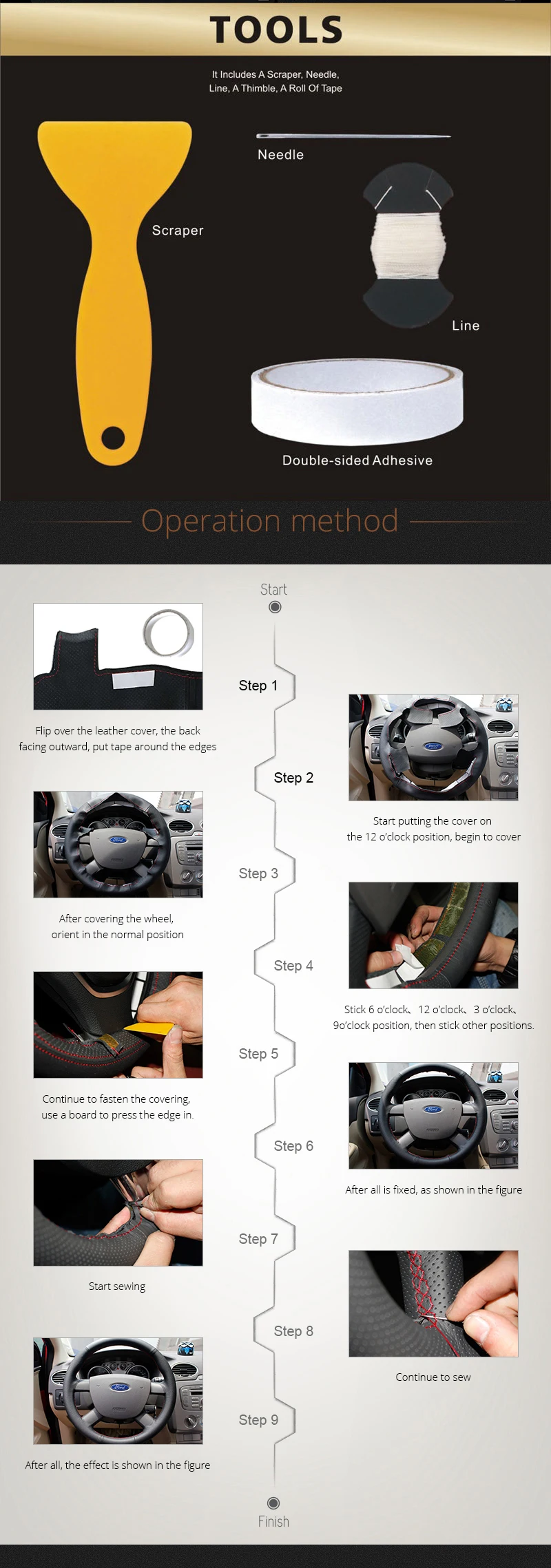 TOOLS

It Includes A Scraper, Needle, Line, A Thimble, A Roll Of Tape

Needle

Scraper

Line

Double-sided Adhesive

Operation method

Start

Step 1

Flip over the leather cover, the back facing outward, put tape around the edges

Step 2

Start putting the cover on the 12 o'clock position, begin to cover

Step 3

After covering the wheel, orient in the normal position

Step 4

Stick 6 o'clock、12 o'clock、3 o'clock、9o'clock position, then stick other positions.

Step 5

Continue to fasten the covering, use a board to press the edge in.

Step 6

After all is fixed, as shown in the figure

Step 7

Start sewing

Step 8

Continue to sew

Step 9

After all, the effect is shown in the figure

Finish