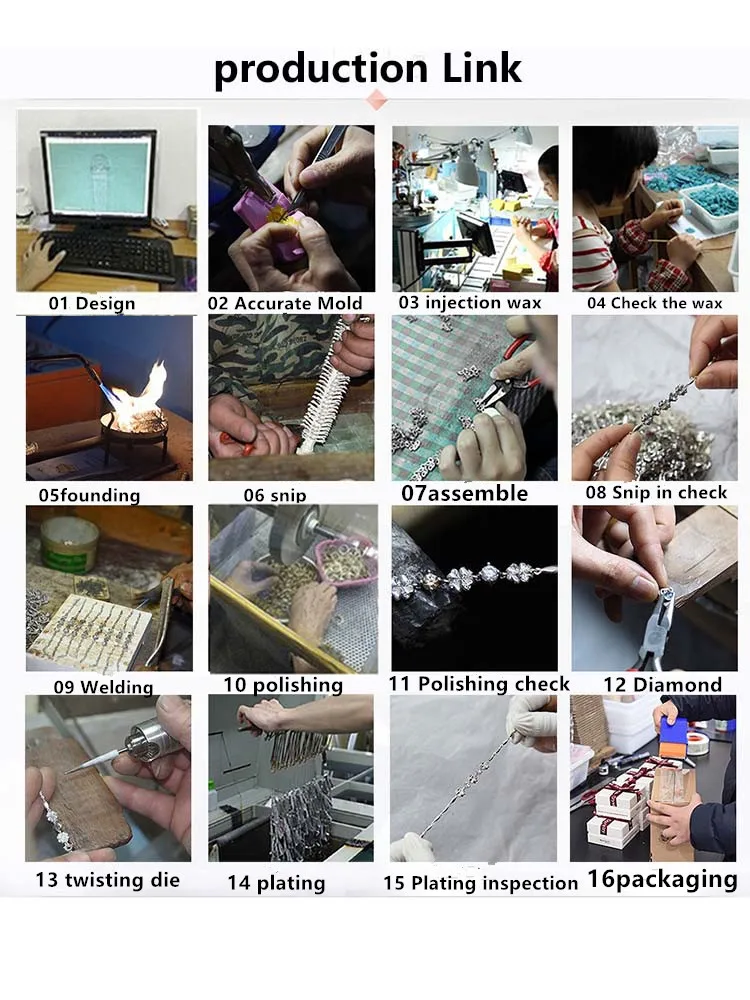 production Link

01 Design

02 Accurate Mold

03 injection wax

04 Check the wax

05founding

06 snip

07assemble

08 Snip in check

09 Welding

10 polishing

11 Polishing check

12 Diamond

13 twisting die

14 plating

15 Plating inspection

16packaging