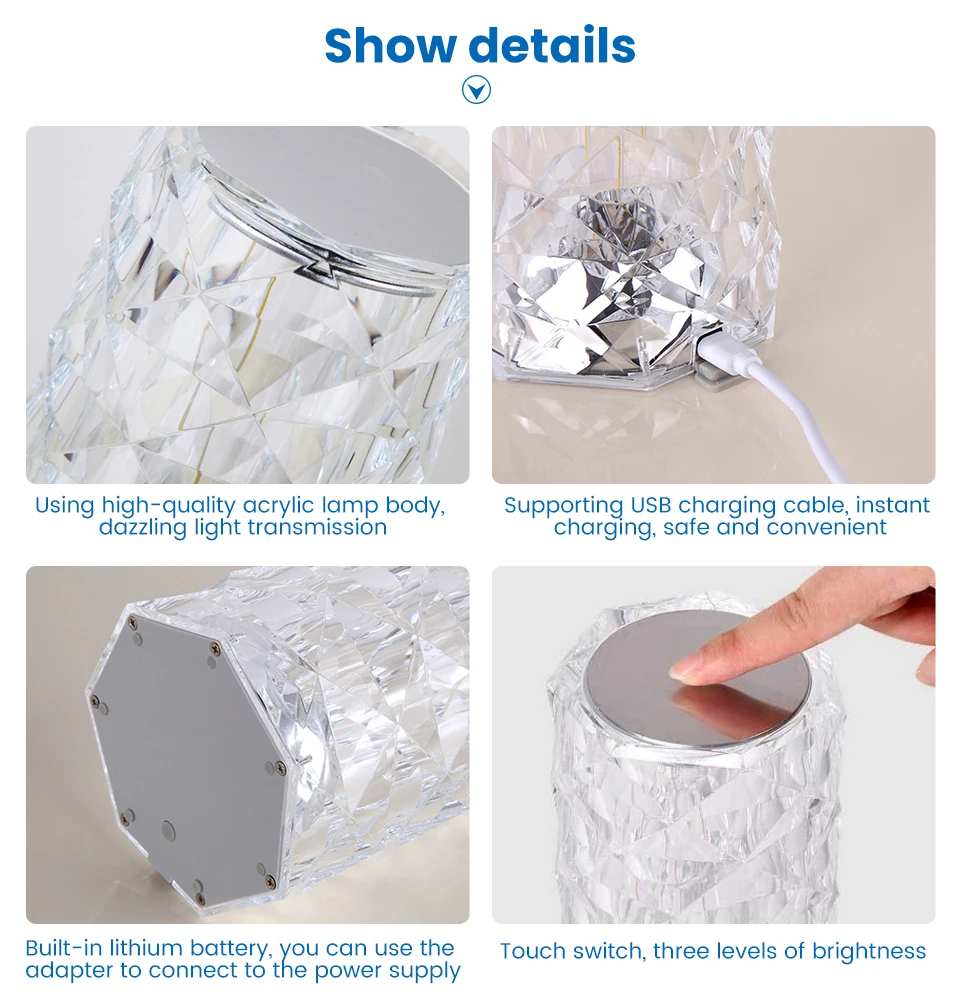 Show details

Using high-quality acrylic lamp body, dazzling light transmission

Supporting USB charging cable, instant charging, safe and convenient

Built-in lithium battery, you can use the adapter to connect to the power supply

Touch switch, three levels of brightness