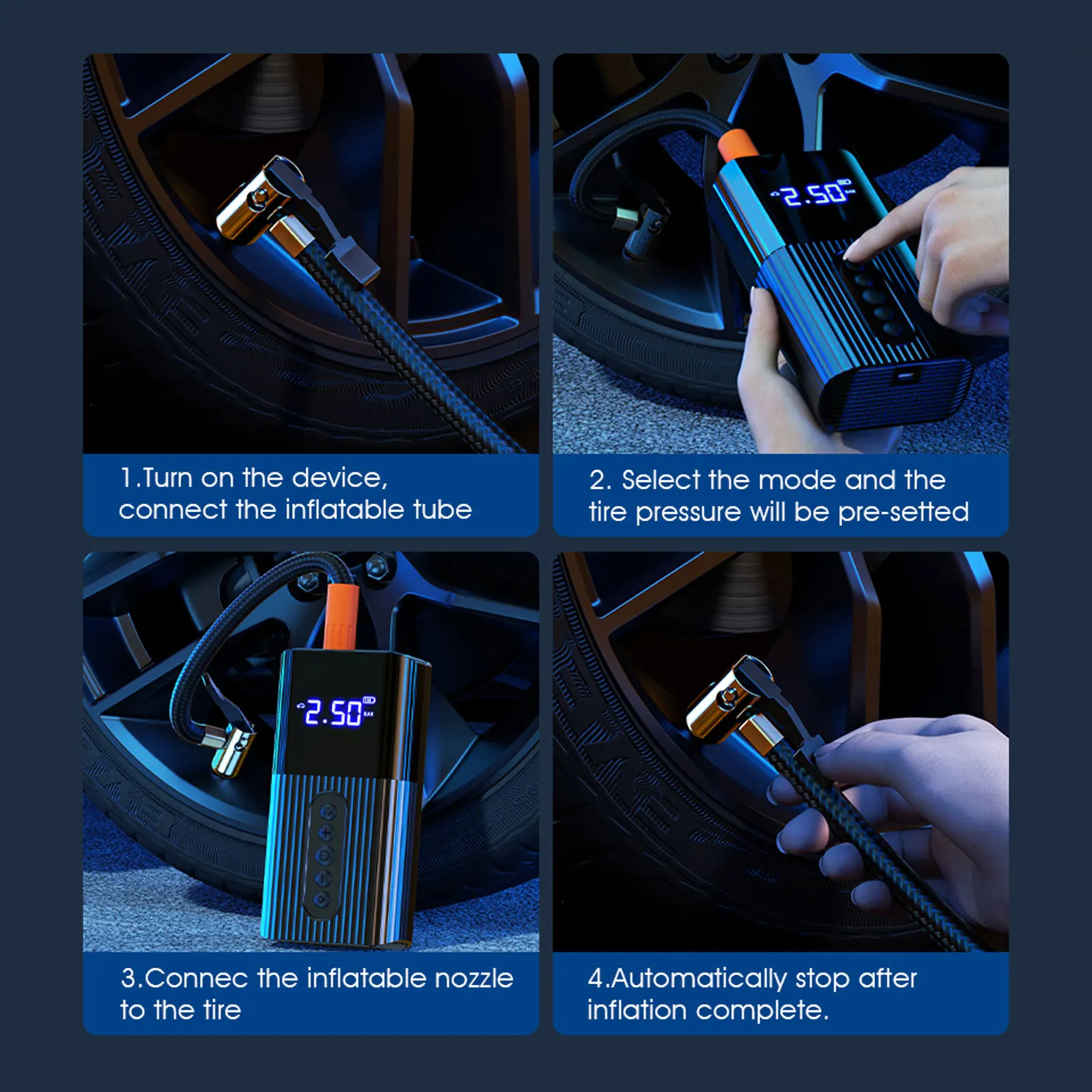 2.50

1.Turn on the device, connect the inflatable tube

2. Select the mode and the tire pressure will be pre-setted

2.50

3.Connec the inflatable nozzle to the tire

4.Automatically stop after inflation complete.