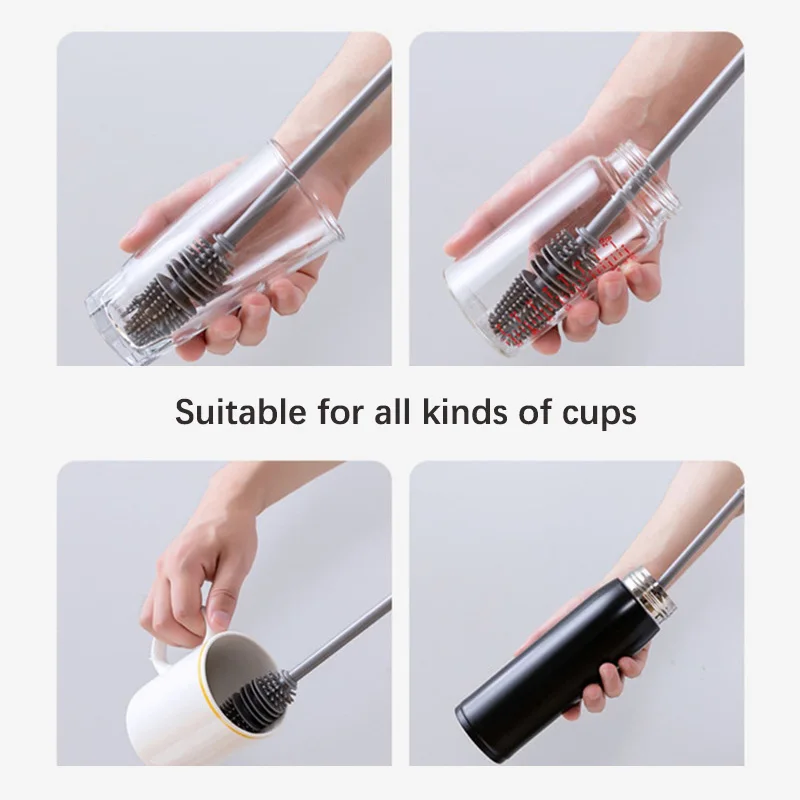 Suitable for all kinds of cups