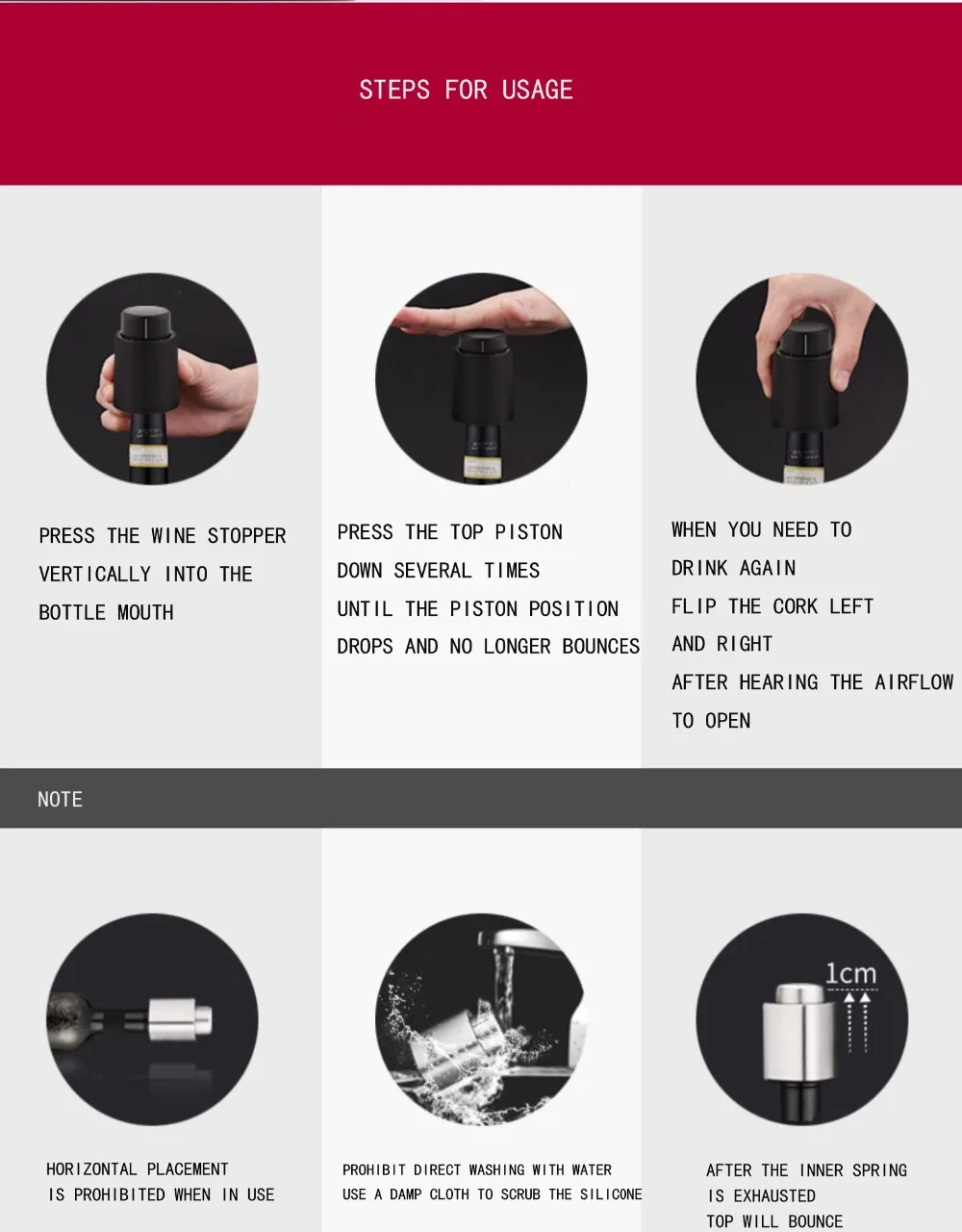 STEPS FOR USAGE

PRESS THE WINE STOPPER VERTICALLY INTO THE BOTTLE MOUTH

PRESS THE TOP PISTON DOWN SEVERAL TIMES UNTIL THE PISTON POSITION DROPS AND NO LONGER BOUNCES

WHEN YOU NEED TO DRINK AGAIN FLIP THE CORK LEFT AND RIGHT AFTER HEARING THE AIRFLOW TO OPEN

NOTE

HORIZONTAL PLACEMENT IS PROHIBITED WHEN IN USE

PROHIBIT DIRECT WASHING WITH WATER USE A DAMP CLOTH TO SCRUB THE SILICONE

1cm

AFTER THE INNER SPRING IS EXHAUSTED TOP WILL BOUNCE