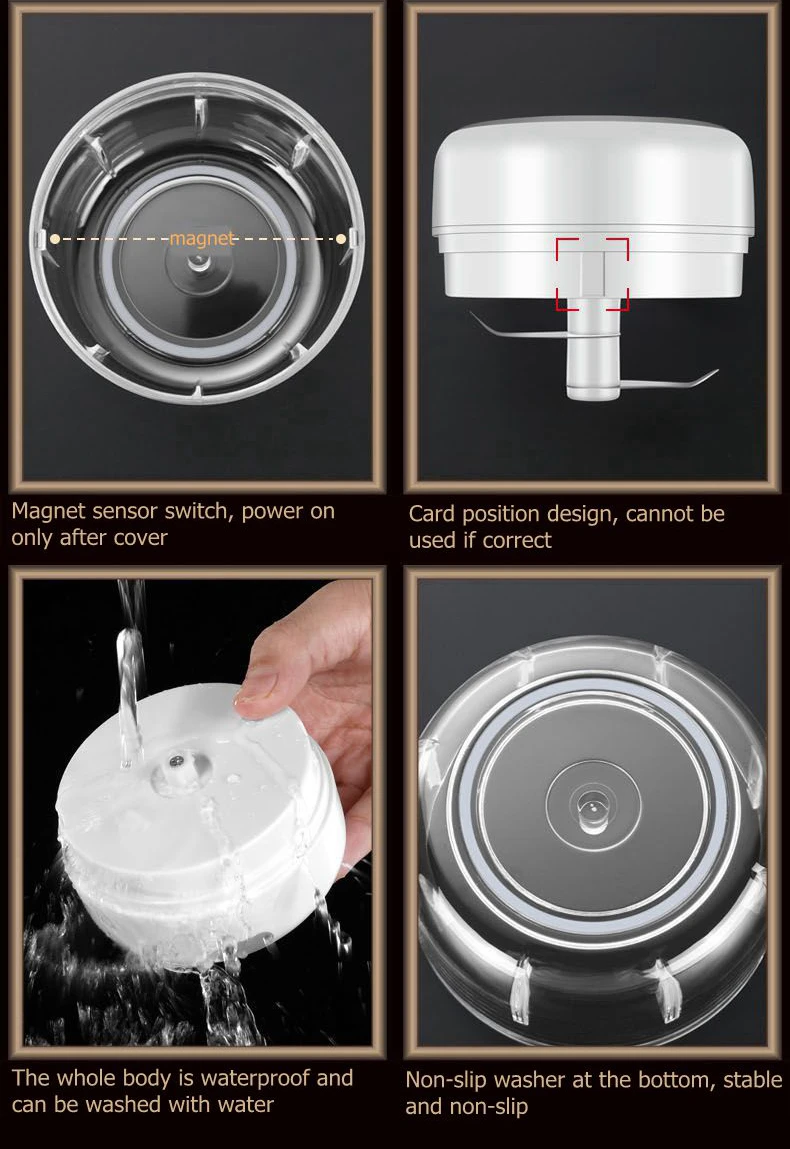 magnet

Magnet sensor switch, power on only after cover

Card position design, cannot be used if correct

The whole body is waterproof and can be washed with water

Non-slip washer at the bottom, stable and non-slip