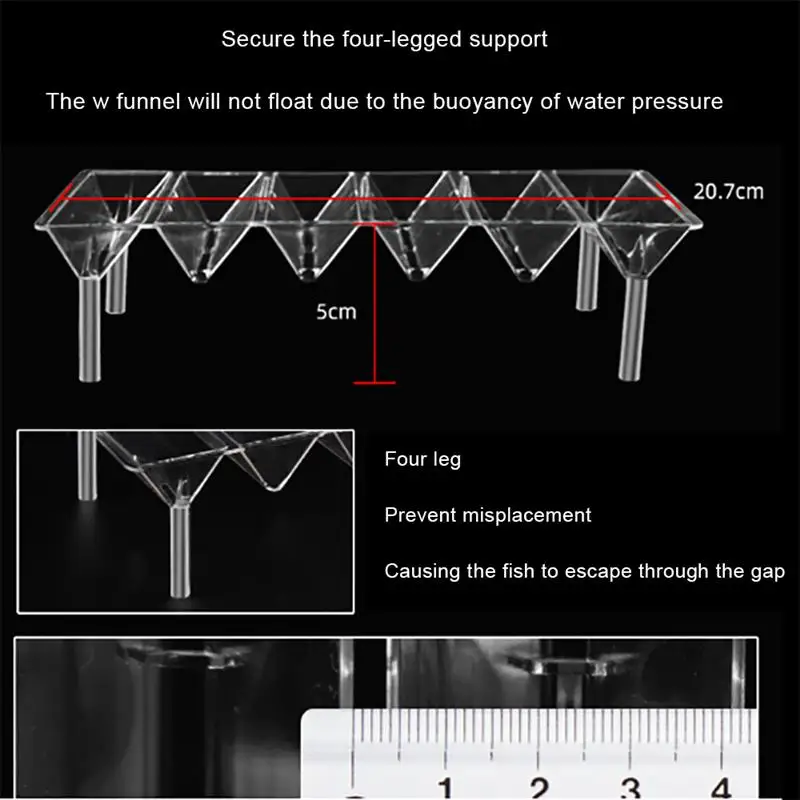 Secure the four-legged support

The w funnel will not float due to the buoyancy of water pressure

20.7cm

5cm

Four leg

Prevent misplacement

Causing the fish to escape through the gap

1 2 3 4