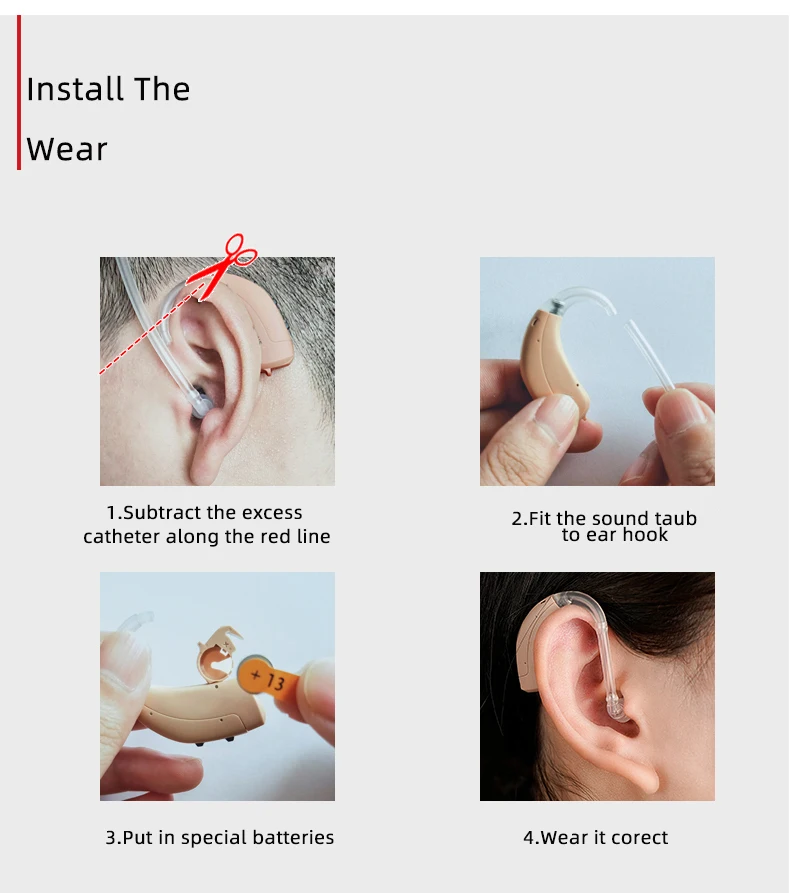 Install The

Wear

1.Subtract the excess catheter along the red line

2.Fit the sound taub to ear hook

+ 13

3.Put in special batteries

4.Wear it corect