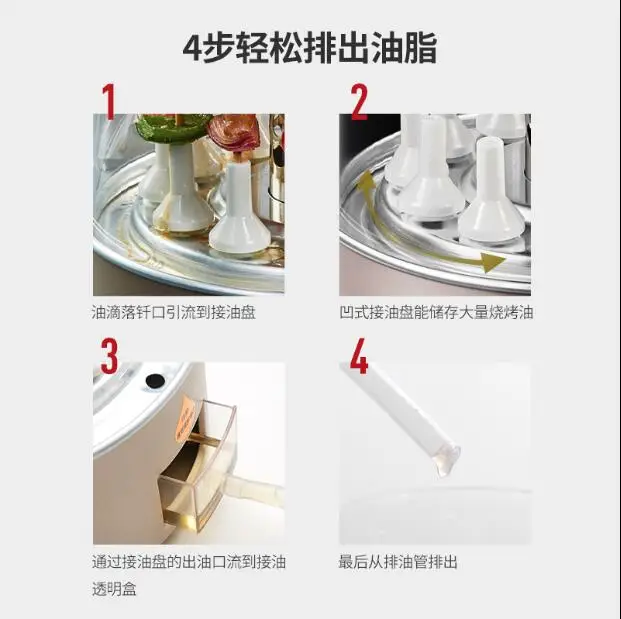 4步轻松排出油脂

1

油滴落钎口引流到接油盘

2

凹式接油盘能储存大量烧烤油

3

通过接油盘的出油口流到接油透明盒

4

最后从排油管排出