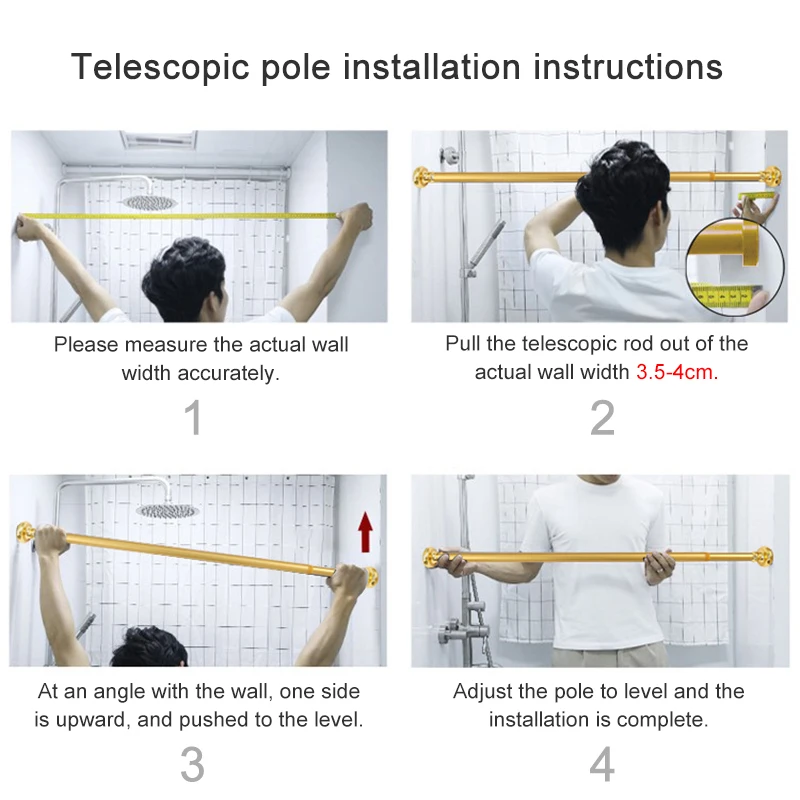 Telescopic pole installation instructions

Please measure the actual wall width accurately.

1

Pull the telescopic rod out of the actual wall width 3.5-4cm.

2

At an angle with the wall, one side is upward, and pushed to the level.

3

Adjust the pole to level and the installation is complete.

4