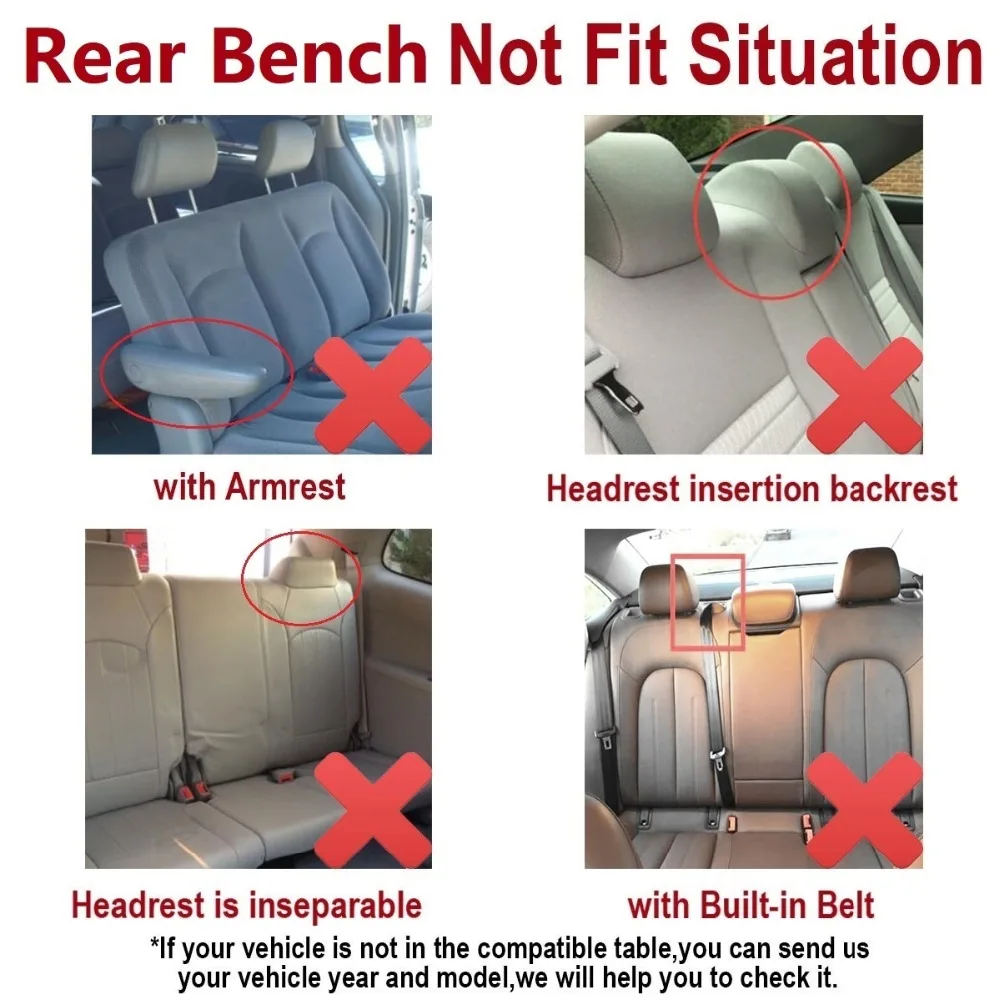 Rear Bench Not Fit Situation

with Armrest

Headrest insertion backrest

Headrest is inseparable

with Built-in Belt

*If your vehicle is not in the compatible table,you can send us your vehicle year and model,we will help you to check it.