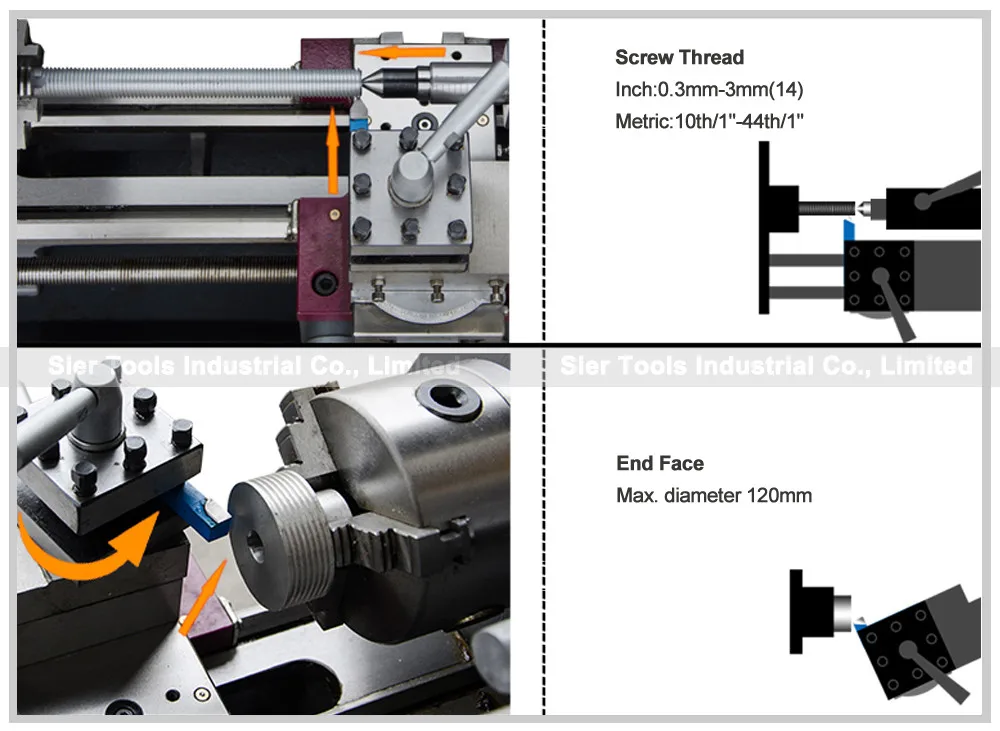 Screw Thread
Inch:0.3mm-3mm(14)
Metric:10th/1"-44th/1"

Sier Tools Industrial Co., Limited
Sier Tools Industrial Co., Limited

End Face
Max. diameter 120mm