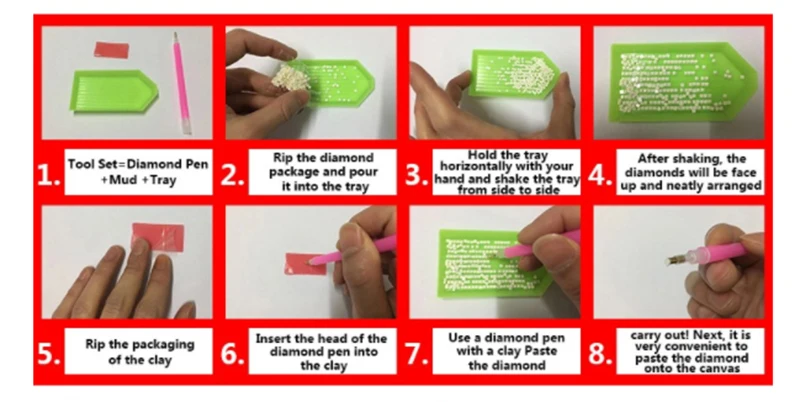 1. Tool Set=Diamond Pen +Mud +Tray

2. Rip the diamond package and pour it into the tray

3. Hold the tray horizontally with your hand and shake the tray from side to side

4. After shaking, the diamonds will be face up and neatly arranged

5. Rip the packaging of the clay

6. Insert the head of the diamond pen into the clay

7. Use a diamond pen with a clay Paste the diamond

8. carry out! Next, it is very convenient to paste the diamond onto the canvas