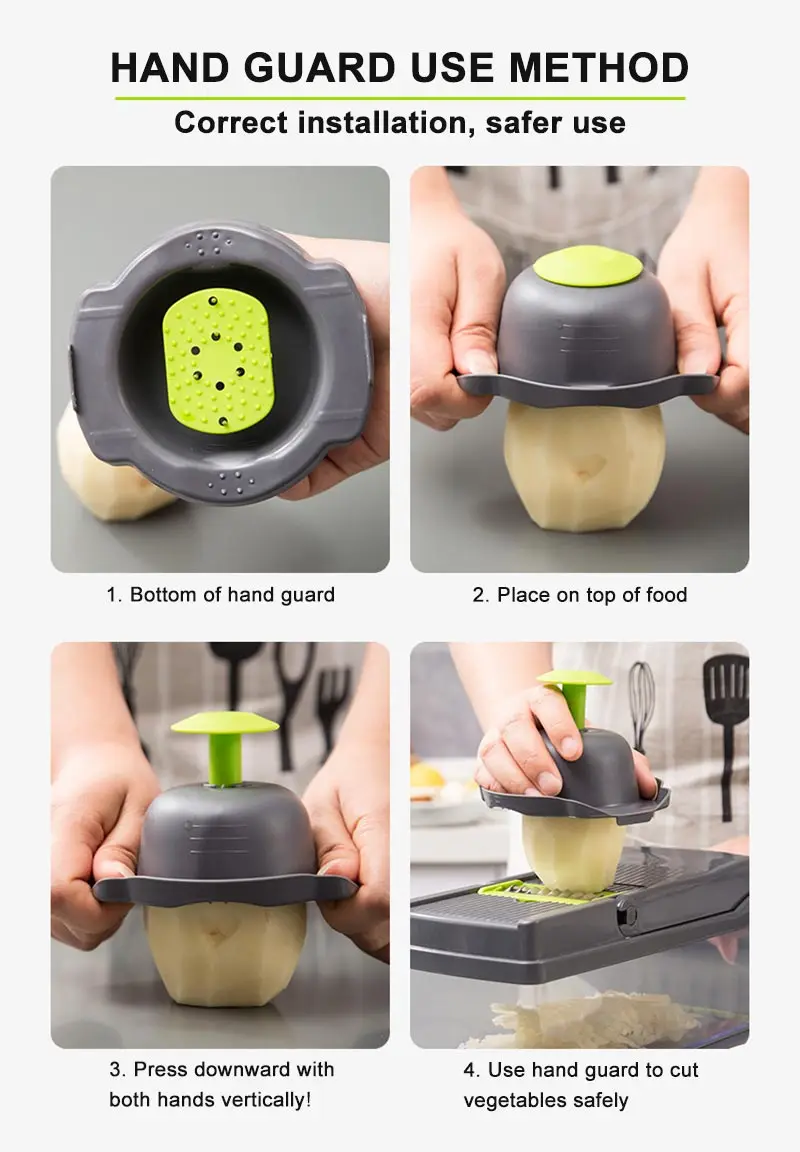 HAND GUARD USE METHOD

Correct installation, safer use

1. Bottom of hand guard

2. Place on top of food

3. Press downward with both hands vertically!

4. Use hand guard to cut vegetables safely