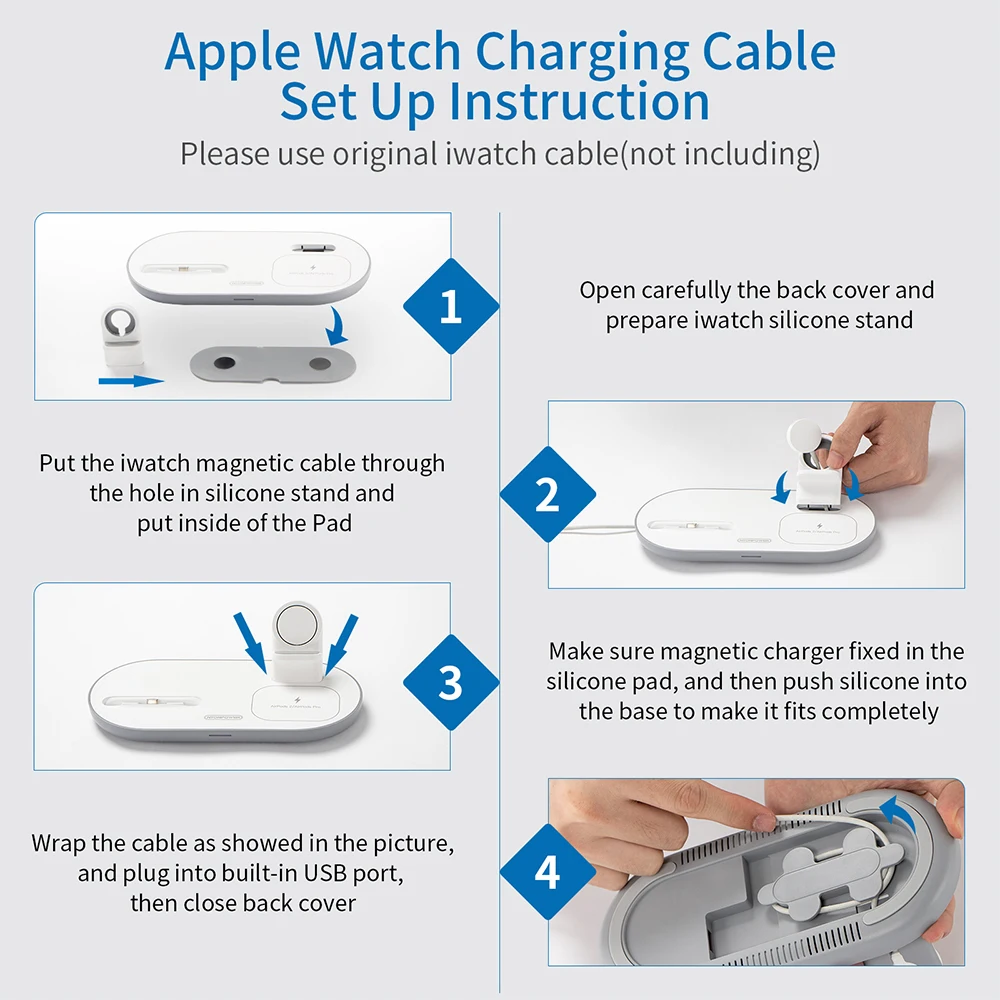 Apple Watch Charging Cable Set Up Instruction

Please use original iwatch cable(not including)

1

Open carefully the back cover and prepare iwatch silicone stand

Put the iwatch magnetic cable through the hole in silicone stand and put inside of the Pad

2

3

Make sure magnetic charger fixed in the silicone pad, and then push silicone into the base to make it fits completely

Wrap the cable as showed in the picture, and plug into built-in USB port, then close back cover

4