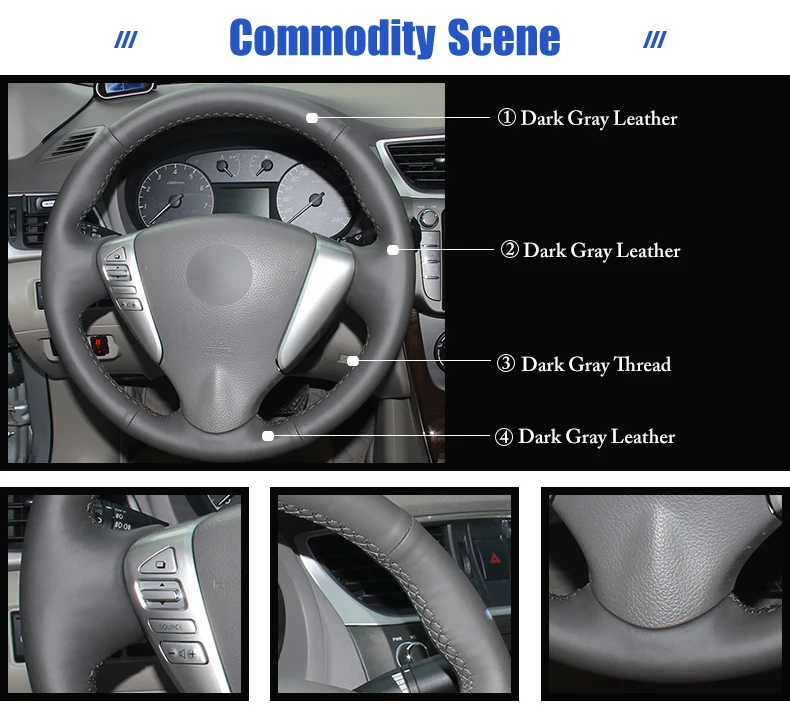 /// Commodity Scene ///

① Dark Gray Leather

② Dark Gray Leather

③ Dark Gray Thread

④ Dark Gray Leather

SOURCE