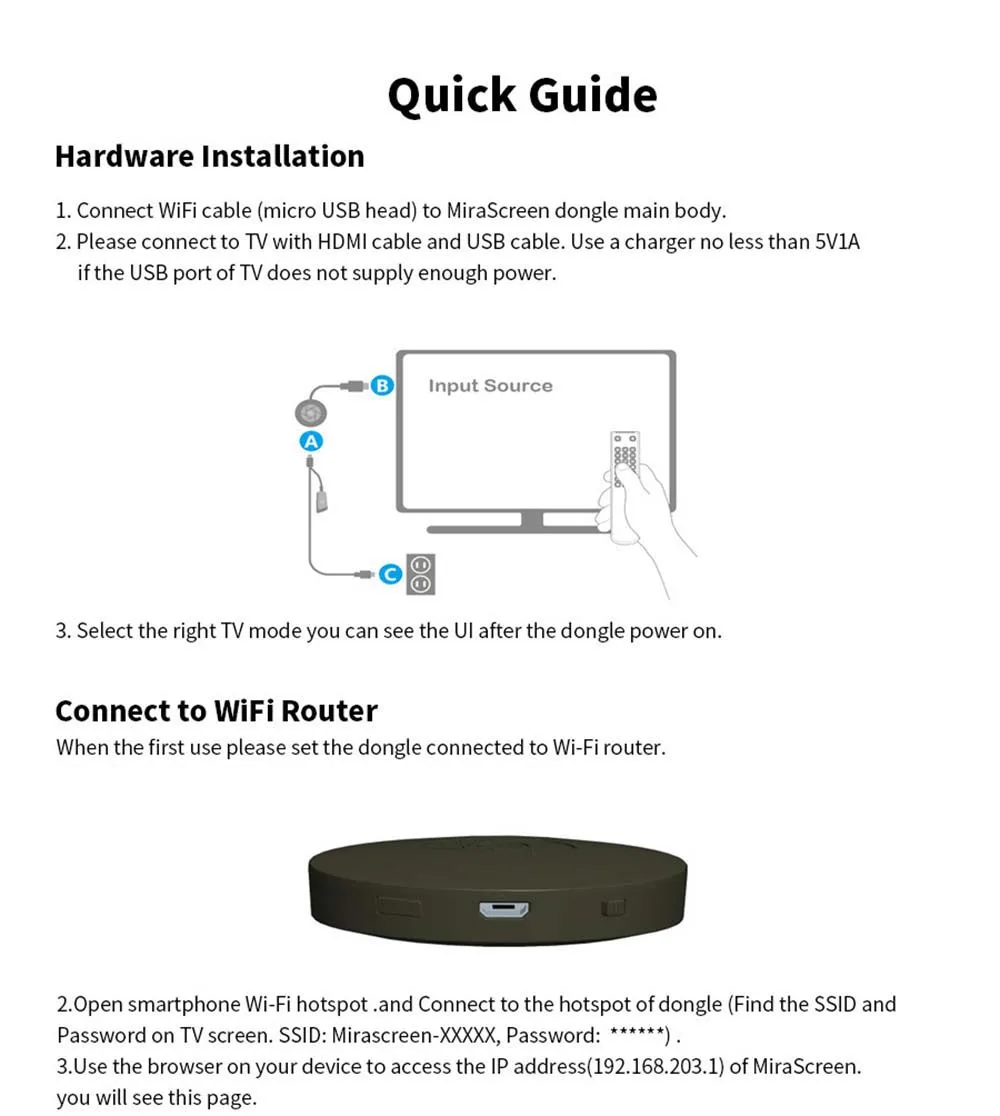 Quick Guide

Hardware Installation

1. Connect WiFi cable (micro USB head) to MiraScreen dongle main body.
2. Please connect to TV with HDMI cable and USB cable. Use a charger no less than 5V1A if the USB port of TV does not supply enough power.

B

Input Source

A

C

3. Select the right TV mode you can see the UI after the dongle power on.

Connect to WiFi Router

When the first use please set the dongle connected to Wi-Fi router.

2.Open smartphone Wi-Fi hotspot .and Connect to the hotspot of dongle (Find the SSID and Password on TV screen. SSID: Mirascreen-XXXXX, Password: ******) .
3.Use the browser on your device to access the IP address(192.168.203.1) of MiraScreen. you will see this page.