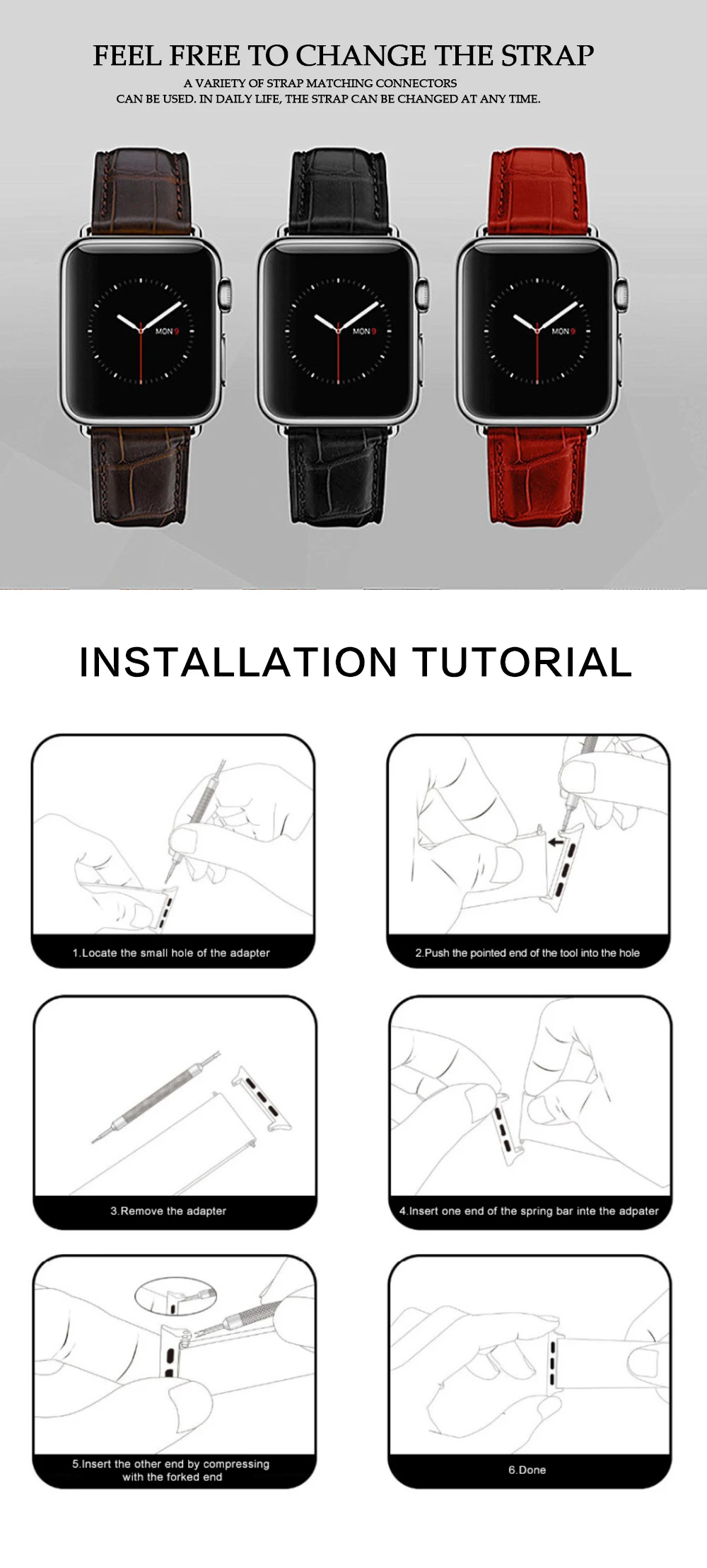 FEEL FREE TO CHANGE THE STRAP

A VARIETY OF STRAP MATCHING CONNECTORS CAN BE USED. IN DAILY LIFE, THE STRAP CAN BE CHANGED AT ANY TIME.

MON 9

MON 9

MON 9

INSTALLATION TUTORIAL

1.Locate the small hole of the adapter

2.Push the pointed end of the tool into the hole

3.Remove the adapter

4.Insert one end of the spring bar inte the adpater

5.Insert the other end by compressing with the forked end

6.Done