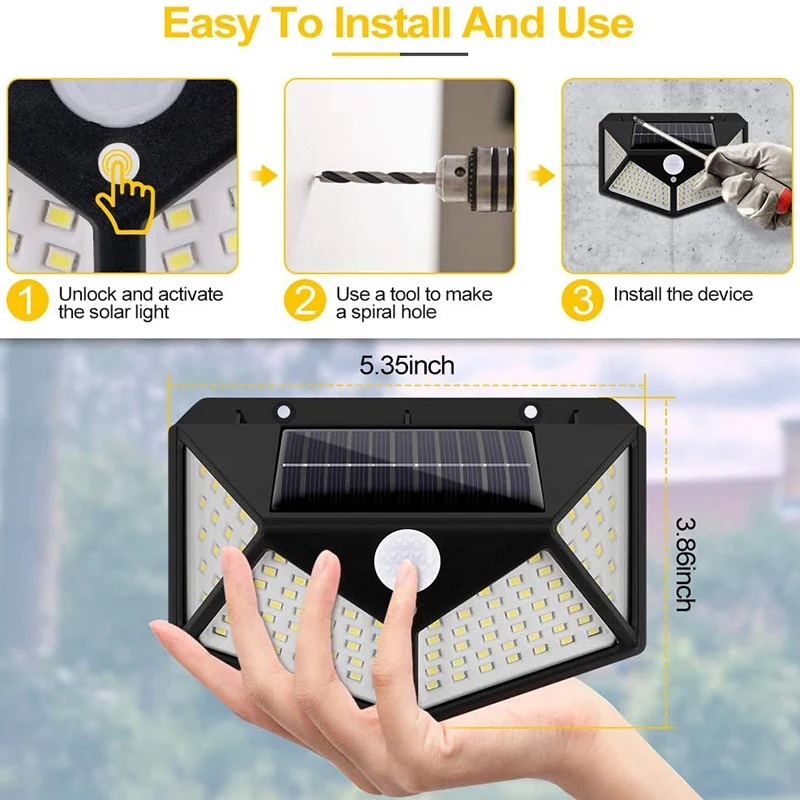 Easy To Install And Use

1 Unlock and activate the solar light

2 Use a tool to make a spiral hole

3 Install the device

5.35inch

3.86inch