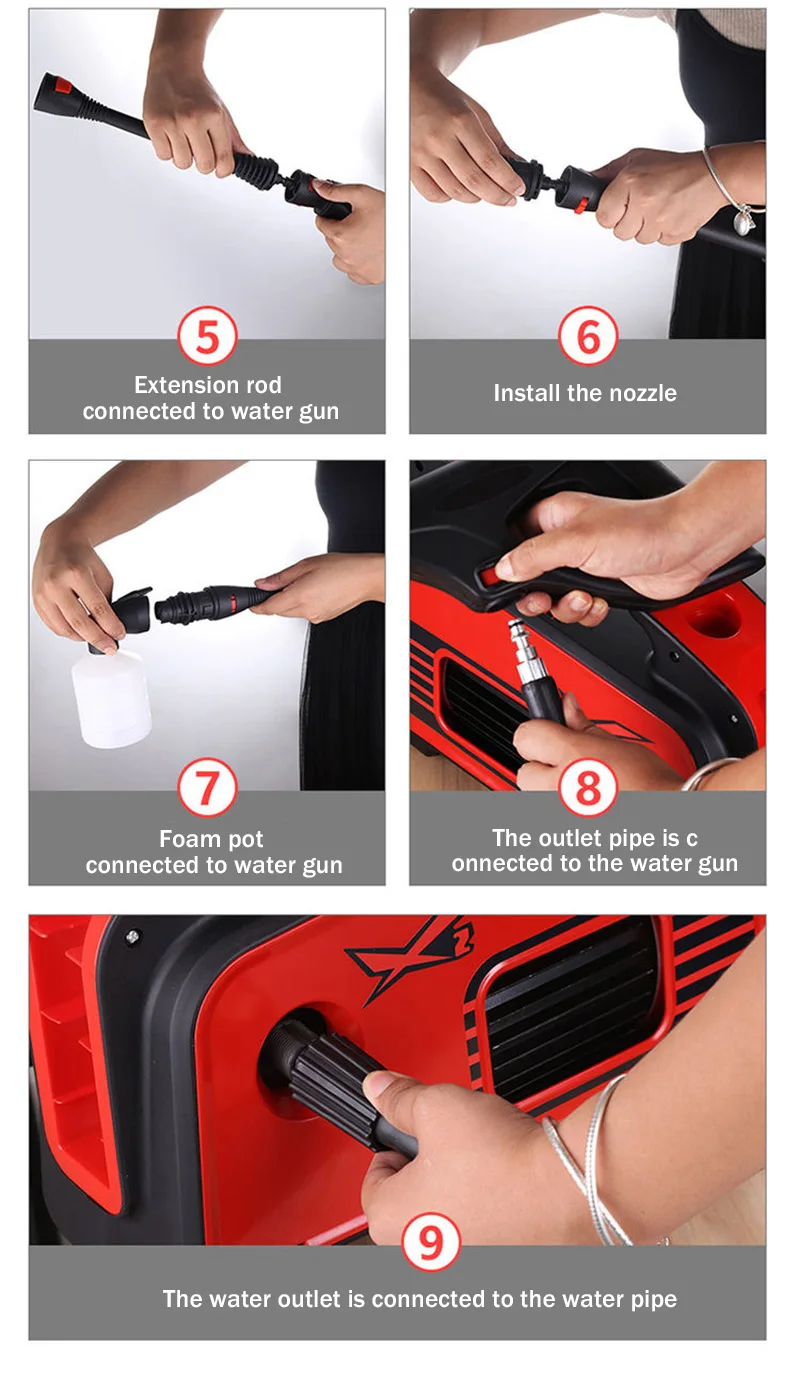 5

Extension rod connected to water gun

6

Install the nozzle

7

Foam pot connected to water gun

8

The outlet pipe is c onnected to the water gun

X2

9

The water outlet is connected to the water pipe