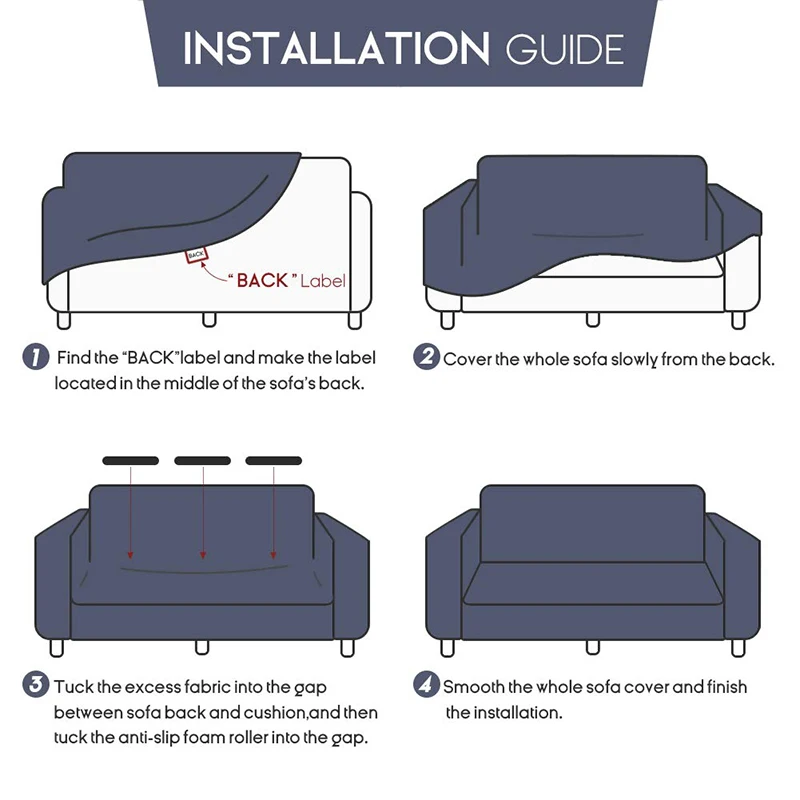 INSTALLATION GUIDE

BACK

"BACK" Label

1 Find the "BACK"label and make the label located in the middle of the sofa's back.

2 Cover the whole sofa slowly from the back.

3 Tuck the excess fabric into the gap between sofa back and cushion,and then tuck the anti-slip foam roller into the gap.

4 Smooth the whole sofa cover and finish the installation.